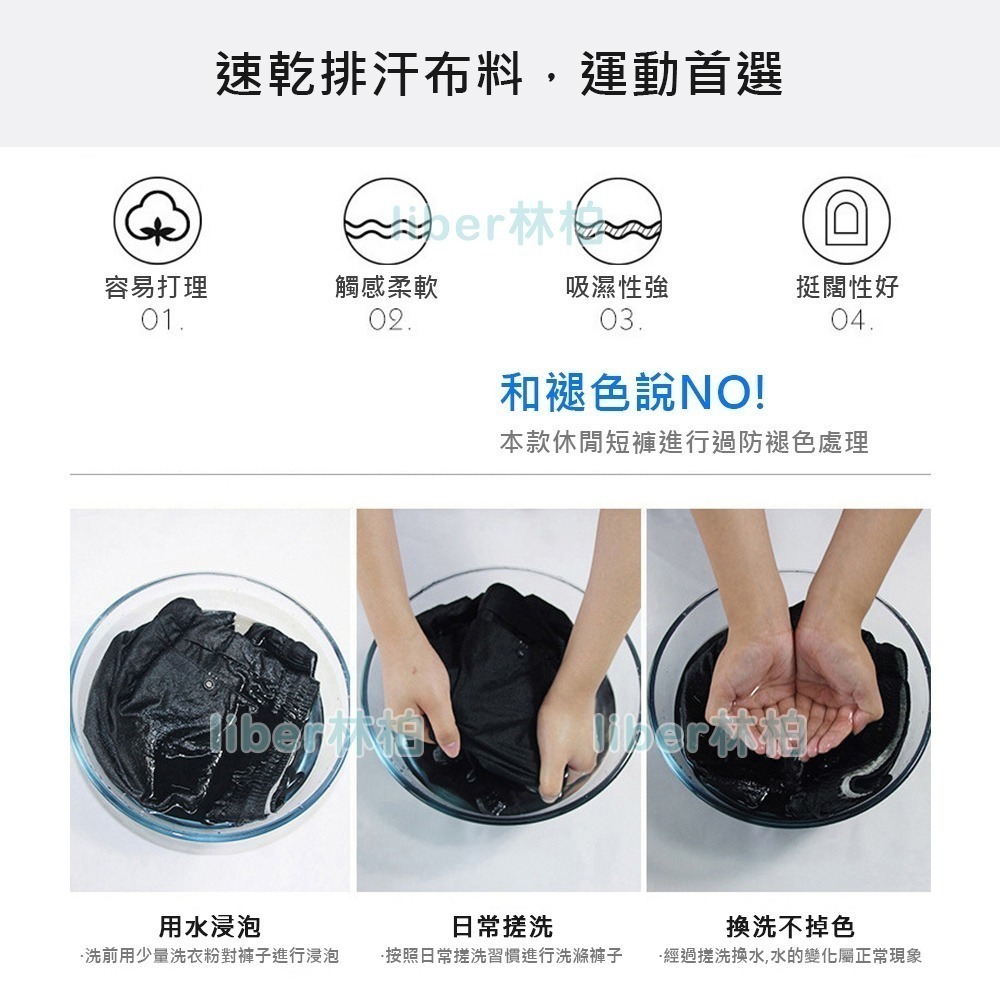 速乾排汗布料，運動首選

liber林柏

容易打理
01.

觸感柔軟
02.

吸濕性強
03.

挺闊性好
04.

和褪色說NO!
本款休閒短褲進行過防褪色處理

liber林柏

liber林柏

用水浸泡
·洗前用少量洗衣粉對褲子進行浸泡

日常搓洗
·按照日常搓洗習慣進行洗滌褲子

換洗不掉色
·經過搓洗換水,水的變化屬正常現象