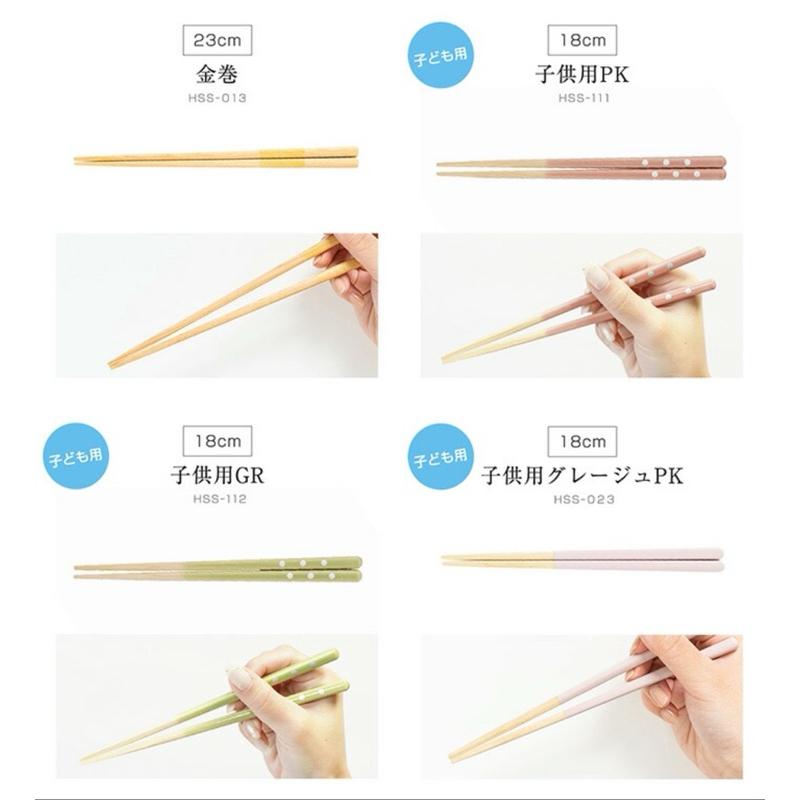 23cm
金巻
HSS-013

子ども用
18cm
子供用PK
HSS-111

子ども用
18cm
子供用GR
HSS-112

子ども用
18cm
子供用グレージュPK
HSS-023