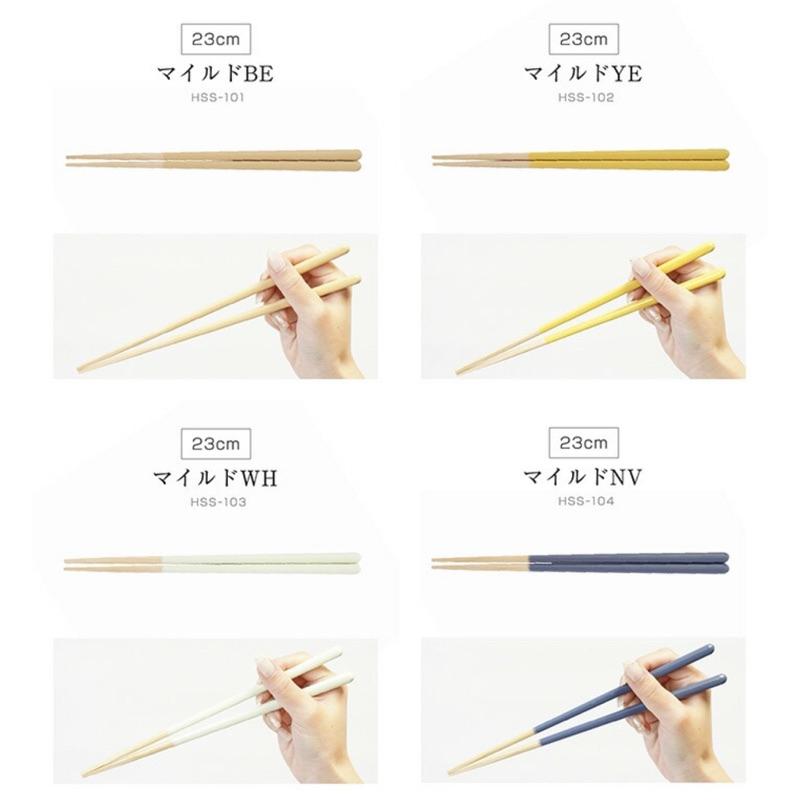 23cm
マイルドBE
HSS-101

23cm
マイルドYE
HSS-102

23cm
マイルドWH
HSS-103

23cm
マイルドNV
HSS-104