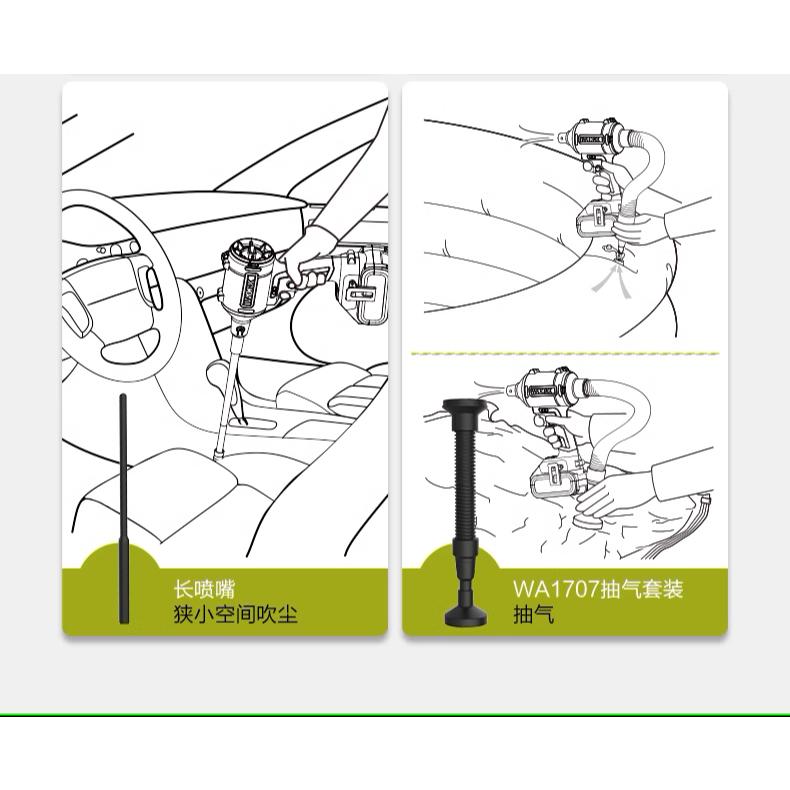 长喷嘴
狭小空间吹尘

WA1707抽气套装
抽气