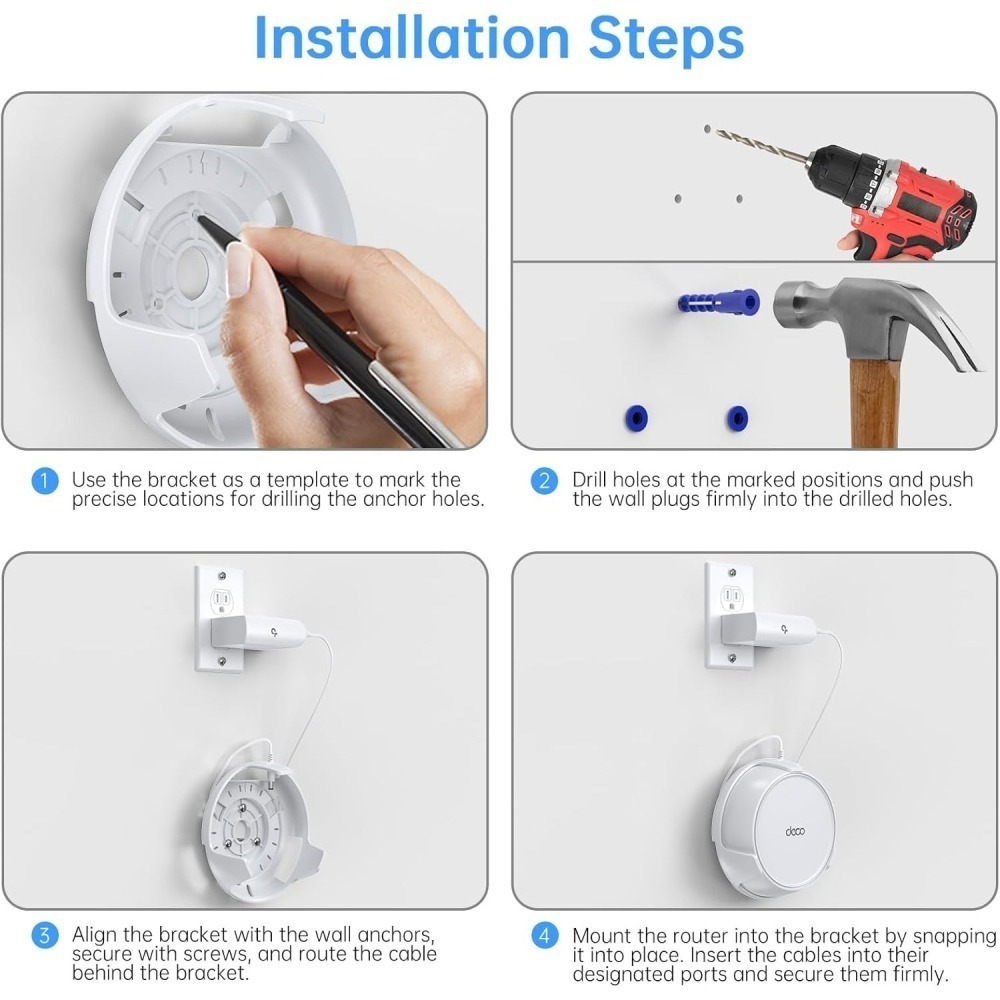 Installation Steps

1 Use the bracket as a template to mark the precise locations for drilling the anchor holes.

2 Drill holes at the marked positions and push the wall plugs firmly into the drilled holes.

3 Align the bracket with the wall anchors, secure with screws, and route the cable behind the bracket.

deco

4 Mount the router into the bracket by snapping it into place. Insert the cables into their designated ports and secure them firmly.