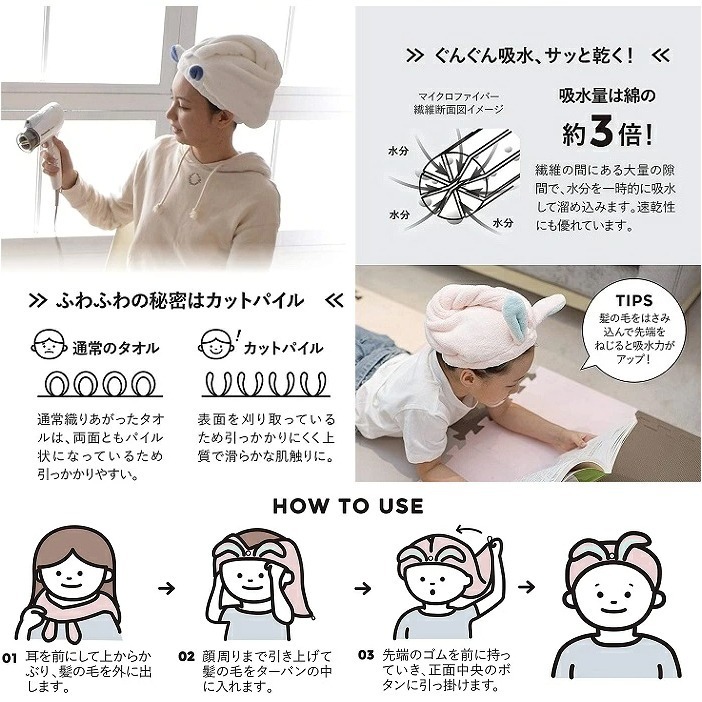 ≫ ぐんぐん吸水、サッと乾く！ ≪

マイクロファイバー
繊維断面図イメージ

水分

水分

水分

吸水量は綿の
約3倍！

繊維の間にある大量の隙間で、水分を一時的に吸水して溜め込みます。速乾性にも優れています。

≫ ふわふわの秘密はカットパイル ≪

通常のタオル

通常織りあがったタオルは、両面ともパイル状になっているため引っかかりやすい。

カットパイル

表面を刈り取っているため引っかかりにくく上質で滑らかな肌触りに。

TIPS
髪の毛をはさみ込んで先端をねじると吸水力がアップ！

HOW TO USE

01 耳を前にして上からかぶり、髪の毛を外に出します。

02 顔周りまで引き上げて髪の毛をターバンの中に入れます。

03 先端のゴムを前に持っていき、正面中央のボタンに引っ掛けます。