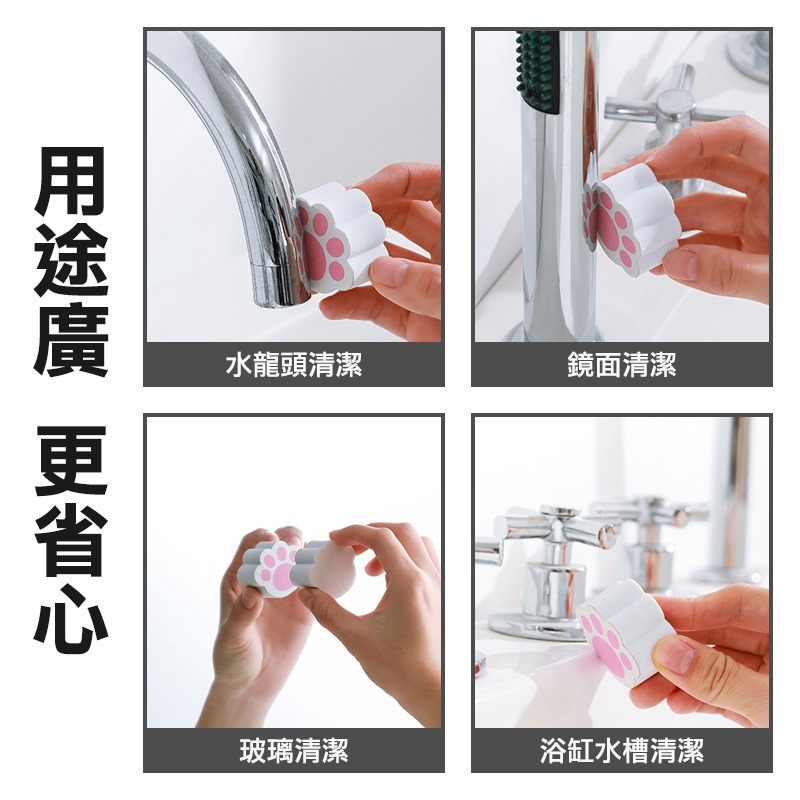 用途廣

更省心

水龍頭清潔

鏡面清潔

玻璃清潔

浴缸水槽清潔