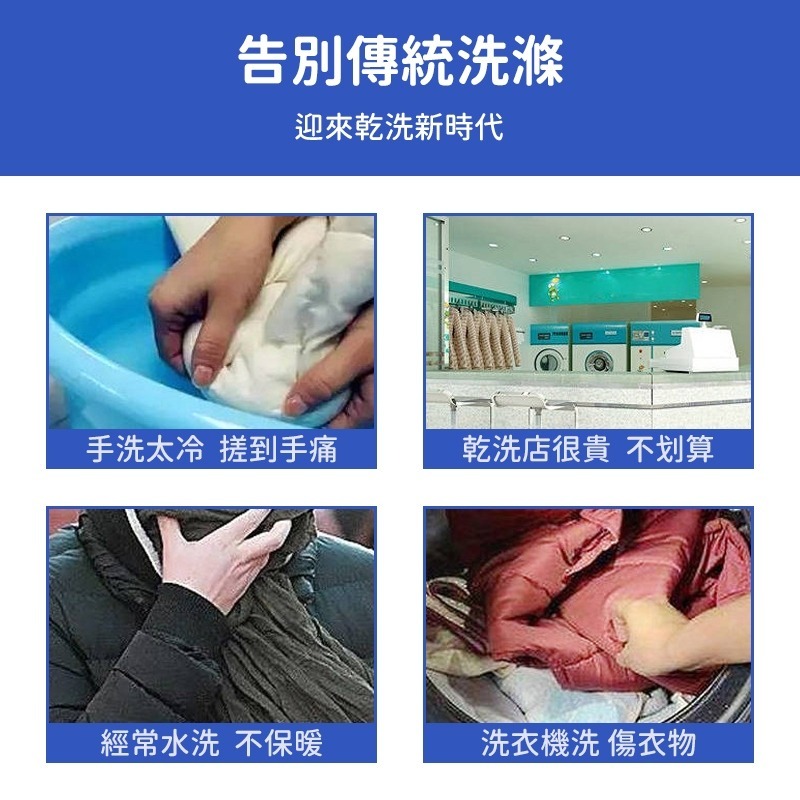 告別傳統洗滌

迎來乾洗新時代

手洗太冷 搓到手痛

乾洗店很貴 不划算

經常水洗 不保暖

洗衣機洗 傷衣物