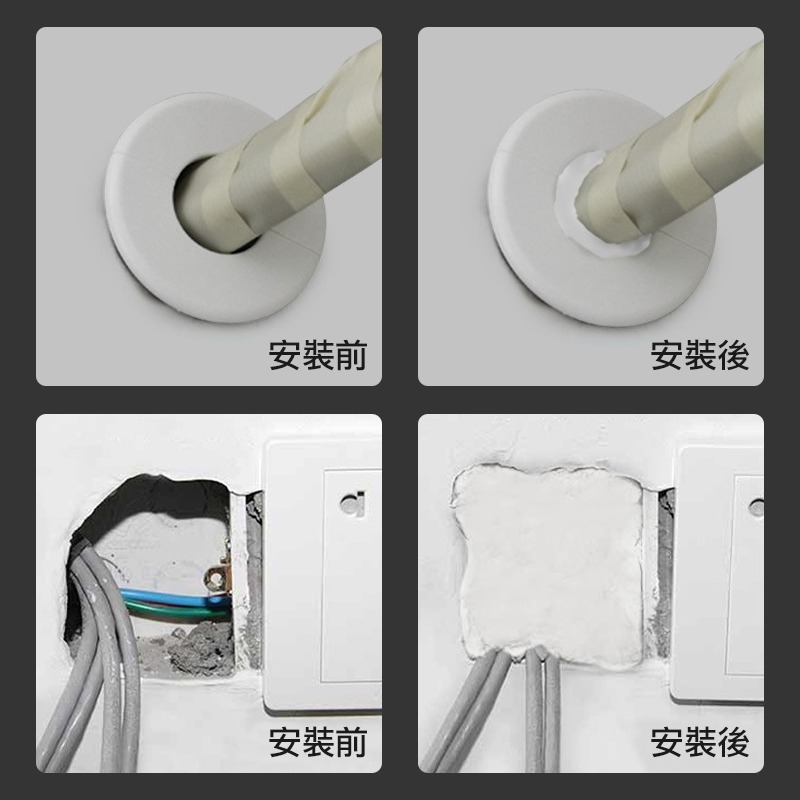 安裝前

安裝後

安裝前

安裝後