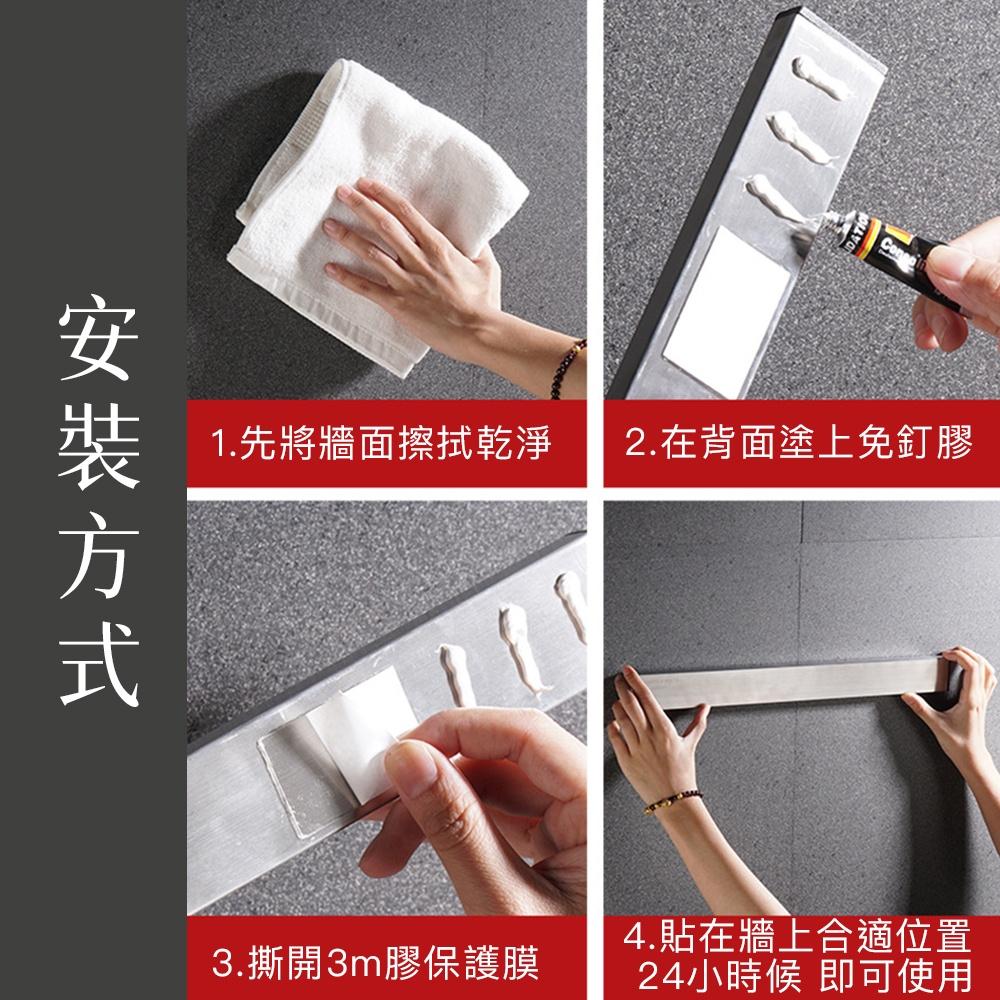 安裝方式

1.先將牆面擦拭乾淨

2.在背面塗上免釘膠

3.撕開3m膠保護膜

4.貼在牆上合適位置
24小時候 即可使用