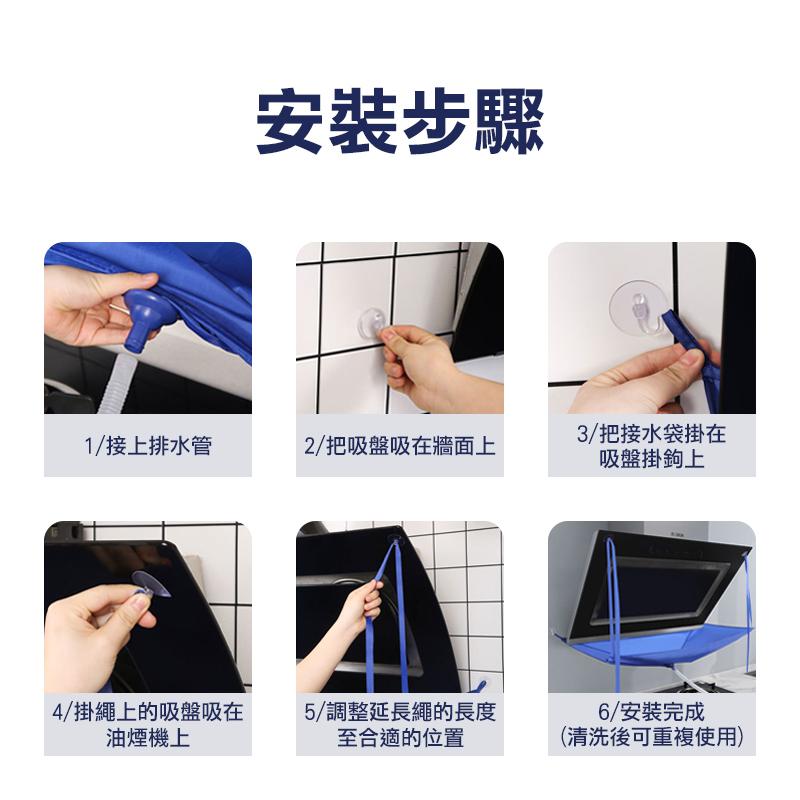 安裝步驟

1/接上排水管

2/把吸盤吸在牆面上

3/把接水袋掛在吸盤掛鉤上

4/掛繩上的吸盤吸在油煙機上

5/調整延長繩的長度至合適的位置

6/安裝完成
(清洗後可重複使用)