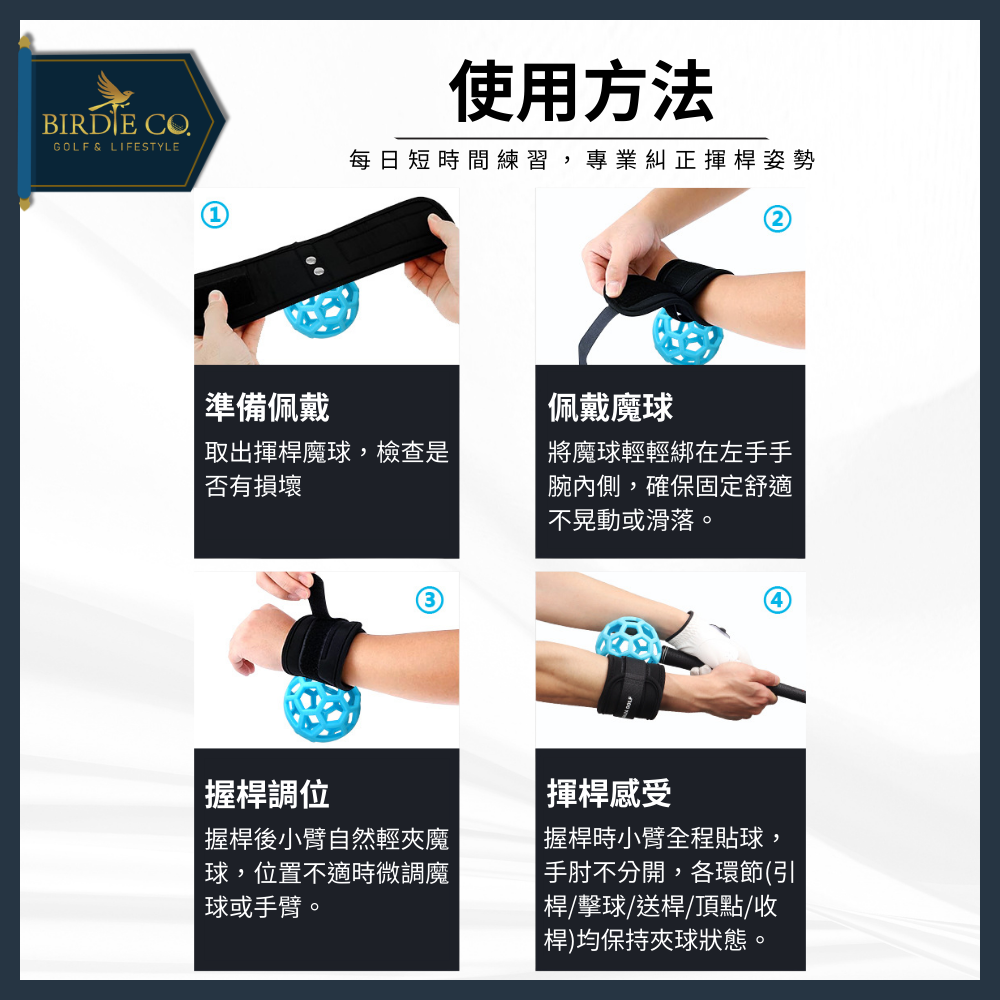 BIRDIE CO.
GOLF & LIFESTYLE

使用方法

每日短時間練習，專業糾正揮桿姿勢

①

準備佩戴

取出揮桿魔球，檢查是否有損壞

②

佩戴魔球

將魔球輕輕綁在左手手腕內側，確保固定舒適不晃動或滑落。

③

握桿調位

握桿後小臂自然輕夾魔球，位置不適時微調魔球或手臂。

④

揮桿感受

握桿時小臂全程貼球，手肘不分開，各環節(引桿/擊球/送桿/頂點/收桿)均保持夾球狀態。