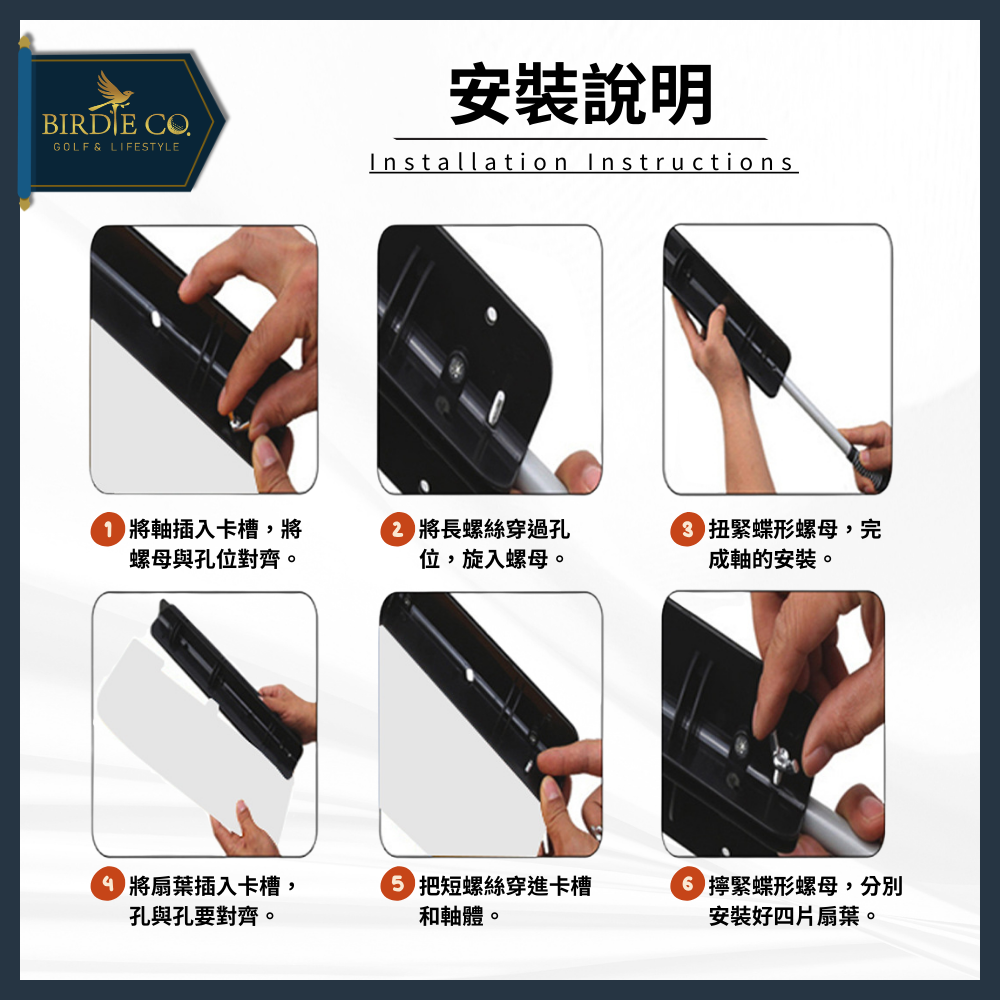 BIRDIE CO.
GOLF & LIFESTYLE

安裝說明

Installation Instructions

1 將軸插入卡槽，將螺母與孔位對齊。

2 將長螺絲穿過孔位，旋入螺母。

3 扭緊蝶形螺母，完成軸的安裝。

4 將扇葉插入卡槽，孔與孔要對齊。

5 把短螺絲穿進卡槽和軸體。

6 擰緊蝶形螺母，分別安裝好四片扇葉。