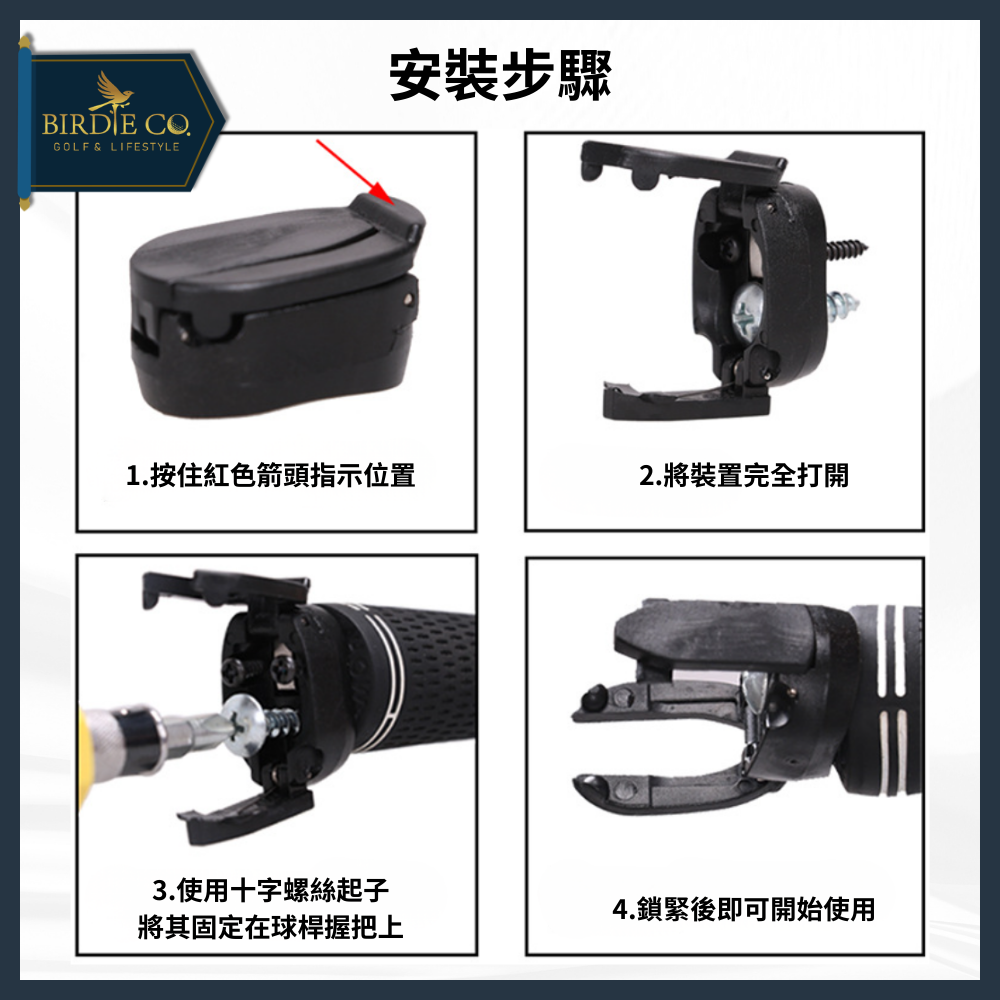 BIRDIE CO.
GOLF & LIFESTYLE

安裝步驟

1.按住紅色箭頭指示位置

2.將裝置完全打開

3.使用十字螺絲起子
將其固定在球桿握把上

4.鎖緊後即可開始使用