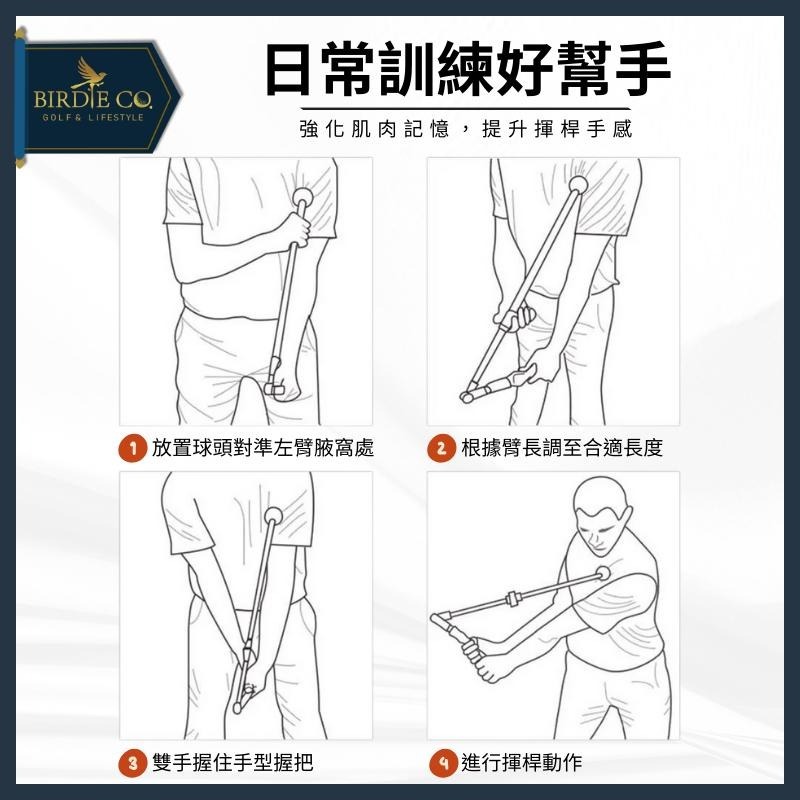 BIRDIE CO.
GOLF & LIFESTYLE

日常訓練好幫手

強化肌肉記憶，提升揮桿手感

1 放置球頭對準左臂腋窩處

2 根據臂長調至合適長度

3 雙手握住手型握把

4 進行揮桿動作