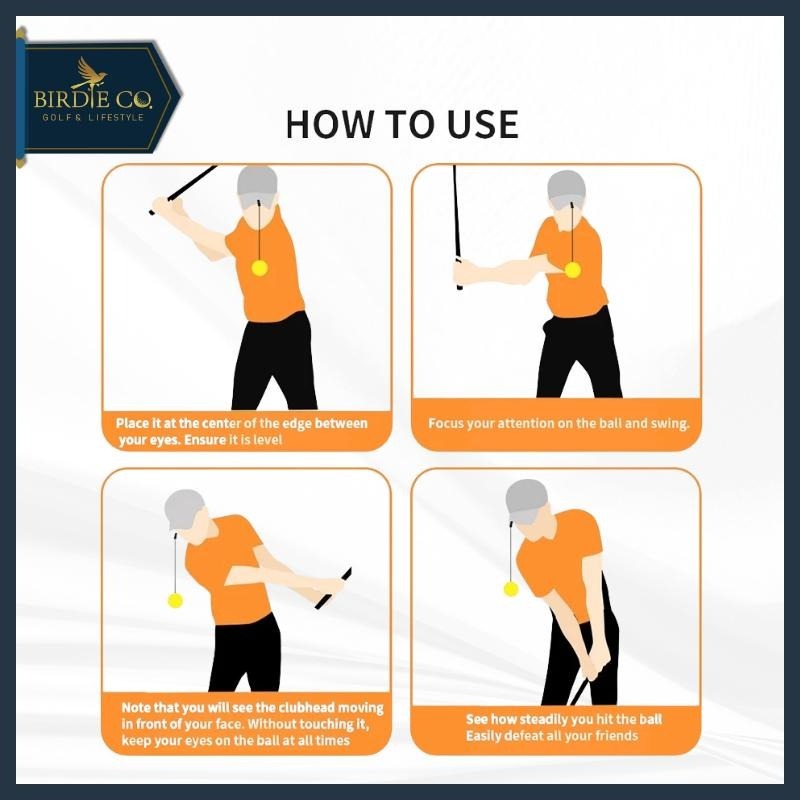 BIRDIE CO.
GOLF & LIFESTYLE

HOW TO USE

Place it at the center of the edge between your eyes. Ensure it is level

Focus your attention on the ball and swing.

Note that you will see the clubhead moving in front of your face. Without touching it, keep your eyes on the ball at all times

See how steadily you hit the ball
Easily defeat all your friends