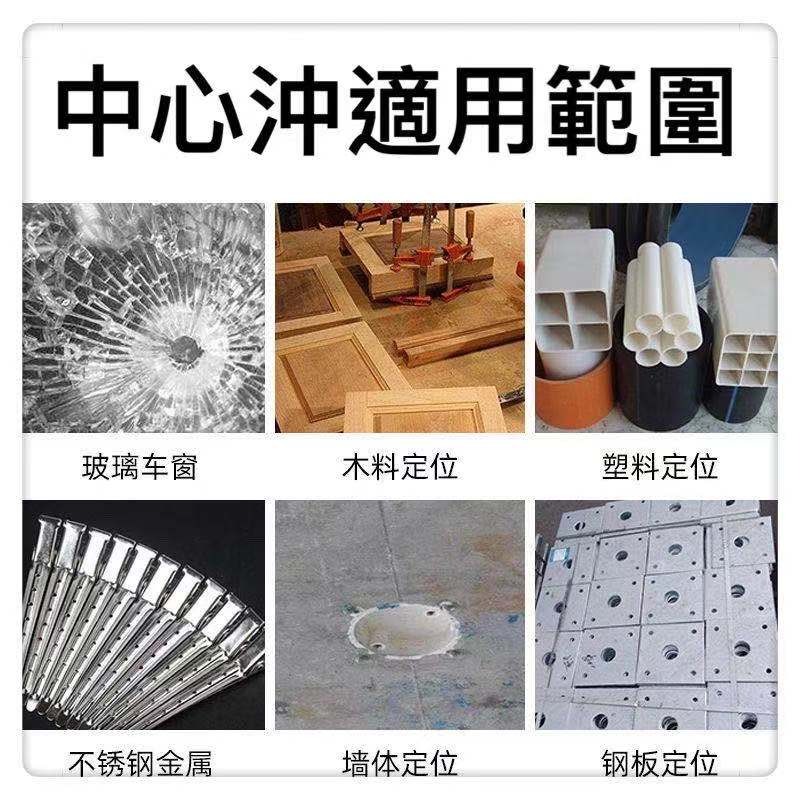 中心沖適用範圍

玻璃车窗

木料定位

塑料定位

不锈钢金属

墙体定位

钢板定位