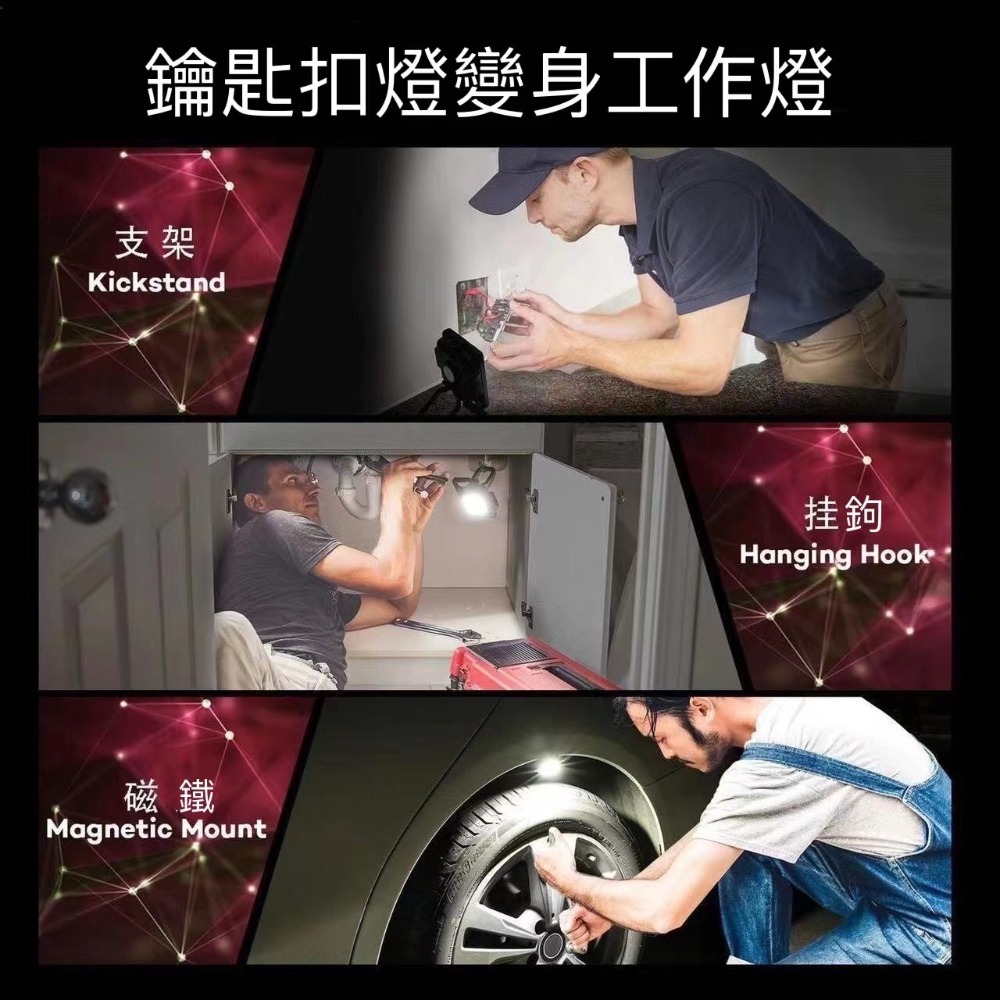 鑰匙扣燈變身工作燈

支架
Kickstand

挂鉤
Hanging Hook

磁鐵
Magnetic Mount