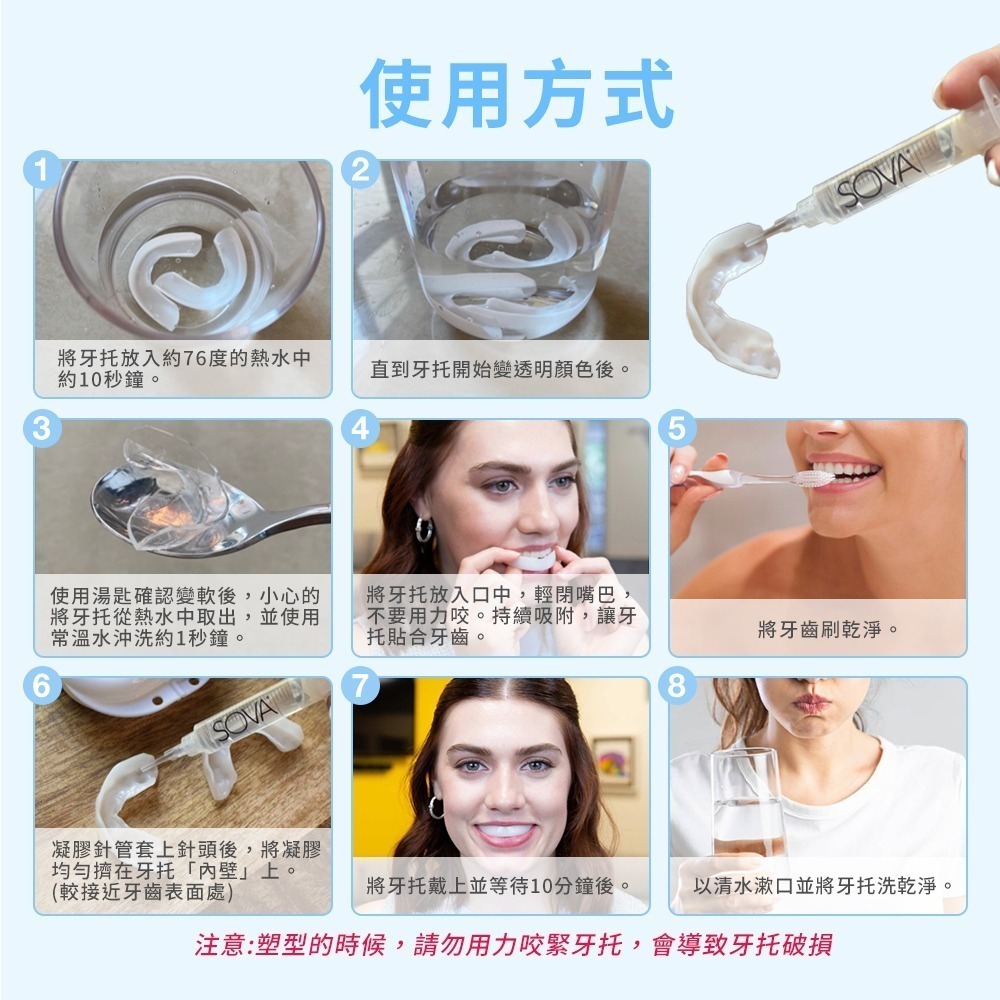 使用方式

SOVA

1
將牙托放入約76度的熱水中約10秒鐘。

2
直到牙托開始變透明顏色後。

3
使用湯匙確認變軟後，小心的將牙托從熱水中取出，並使用常溫水沖洗約1秒鐘。

4
將牙托放入口中，輕閉嘴巴，不要用力咬。持續吸附，讓牙托貼合牙齒。

5
將牙齒刷乾淨。

6
SOVA
凝膠針管套上針頭後，將凝膠均勻擠在牙托「內壁」上。(較接近牙齒表面處)

7
將牙托戴上並等待10分鐘後。

8
以清水漱口並將牙托洗乾淨。

注意:塑型的時候，請勿用力咬緊牙托，會導致牙托破損