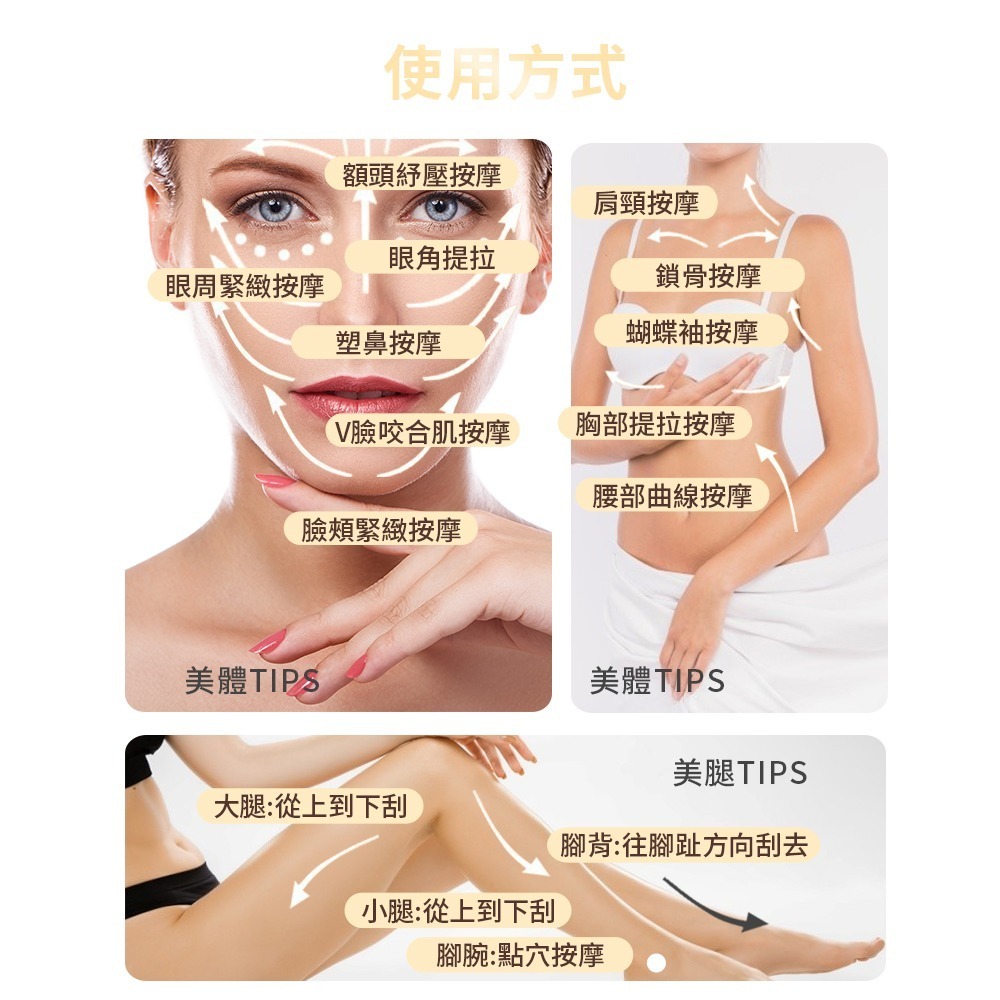 使用方式

額頭紓壓按摩
眼角提拉
眼周緊緻按摩
塑鼻按摩
V臉咬合肌按摩
臉頰緊緻按摩
美體TIPS

肩頸按摩
鎖骨按摩
蝴蝶袖按摩
胸部提拉按摩
腰部曲線按摩
美體TIPS

美腿TIPS
大腿:從上到下刮
腳背:往腳趾方向刮去
小腿:從上到下刮
腳腕:點穴按摩