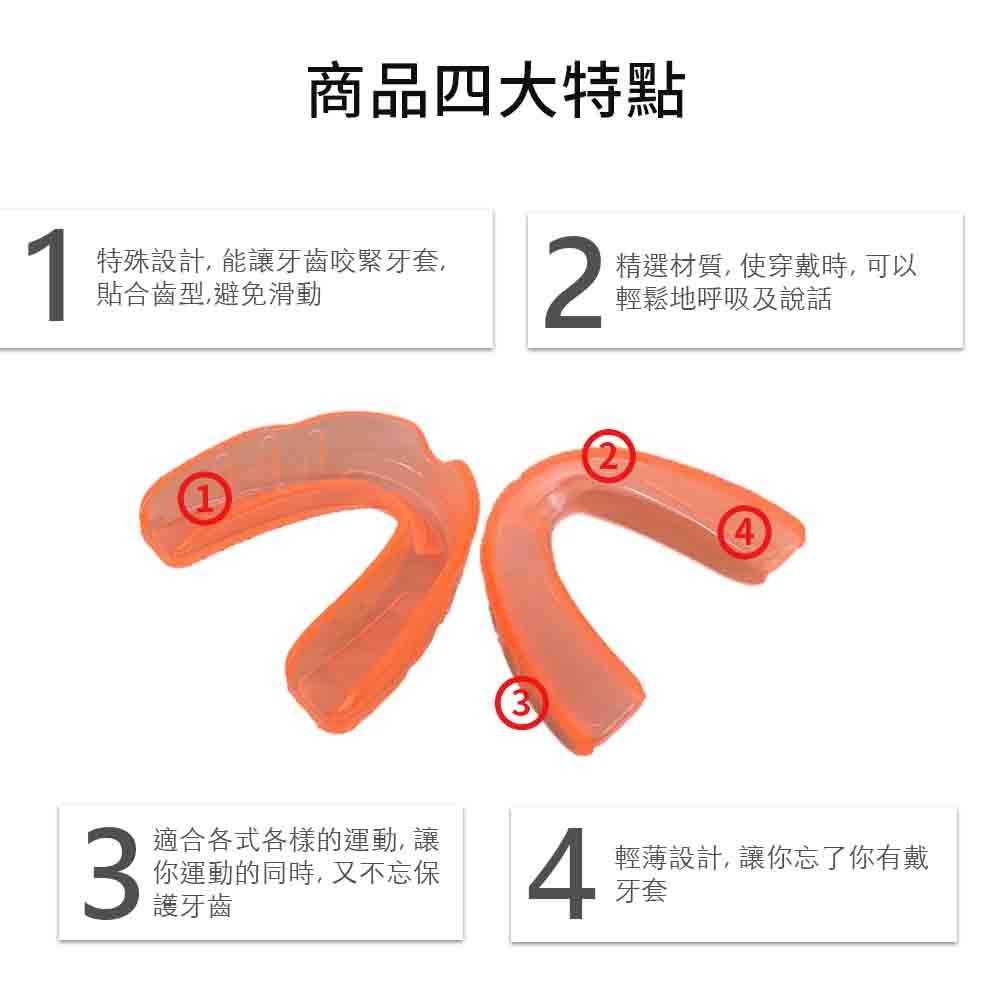 商品四大特點

1 特殊設計, 能讓牙齒咬緊牙套, 貼合齒型,避免滑動

2 精選材質, 使穿戴時, 可以輕鬆地呼吸及說話

①

②

④

③

3 適合各式各樣的運動, 讓你運動的同時, 又不忘保護牙齒

4 輕薄設計, 讓你忘了你有戴牙套