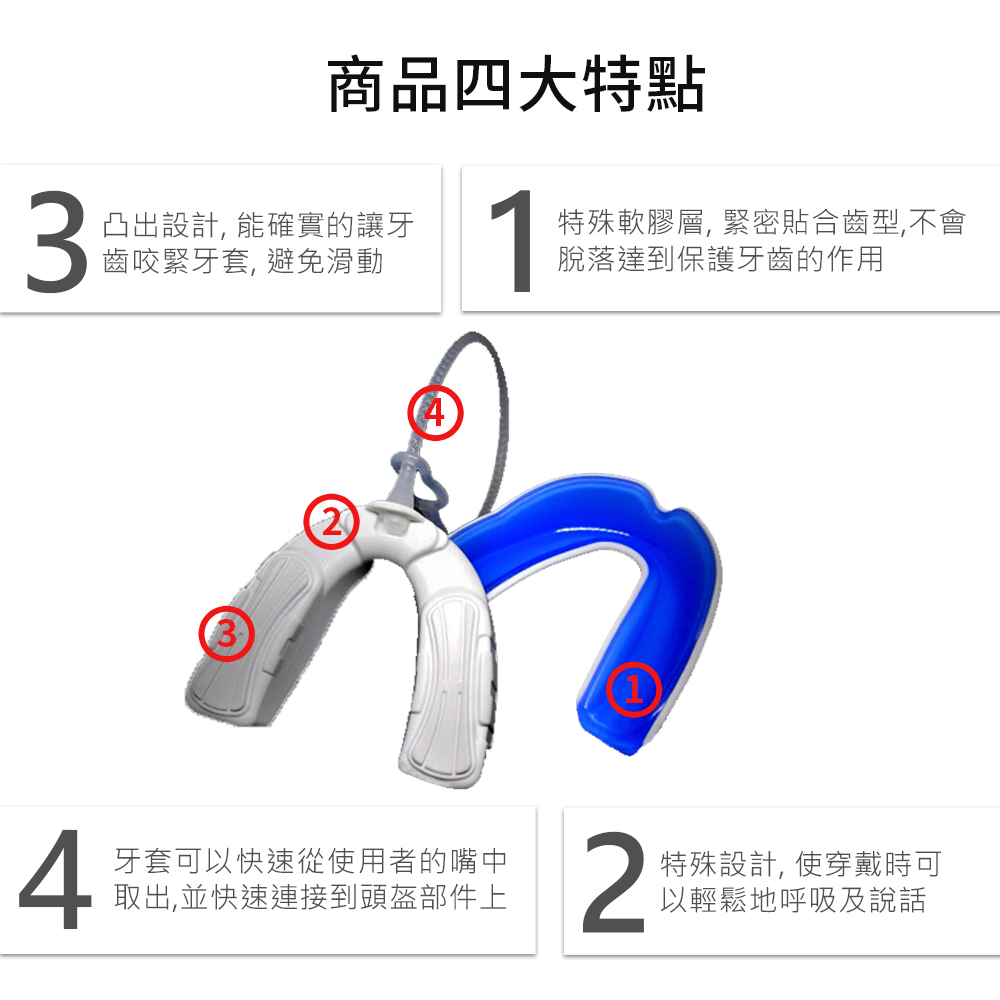 商品四大特點

3 凸出設計, 能確實的讓牙齒咬緊牙套, 避免滑動

1 特殊軟膠層, 緊密貼合齒型,不會脫落達到保護牙齒的作用

4

2

3

1

4 牙套可以快速從使用者的嘴中取出,並快速連接到頭盔部件上

2 特殊設計, 使穿戴時可以輕鬆地呼吸及說話