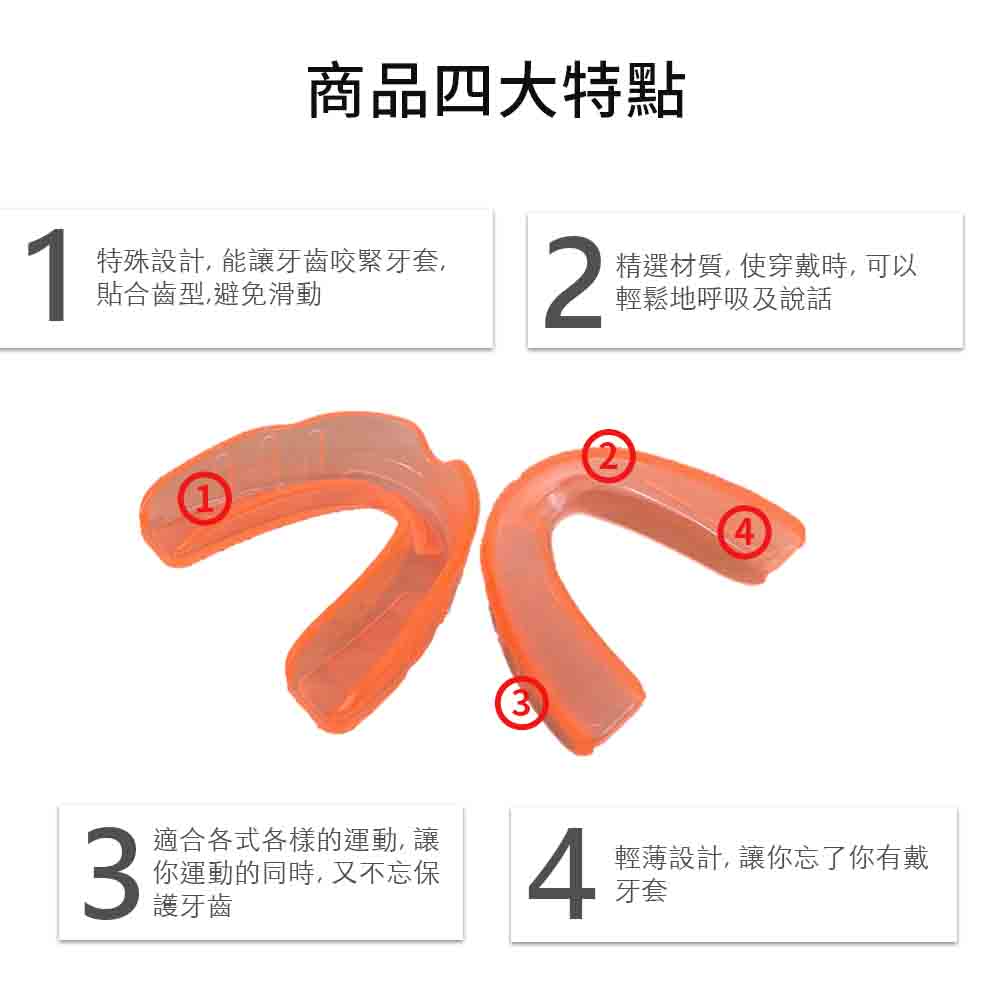 商品四大特點

1 特殊設計, 能讓牙齒咬緊牙套, 貼合齒型,避免滑動

2 精選材質, 使穿戴時, 可以輕鬆地呼吸及說話

1

2

4

3

3 適合各式各樣的運動, 讓你運動的同時, 又不忘保護牙齒

4 輕薄設計, 讓你忘了你有戴牙套