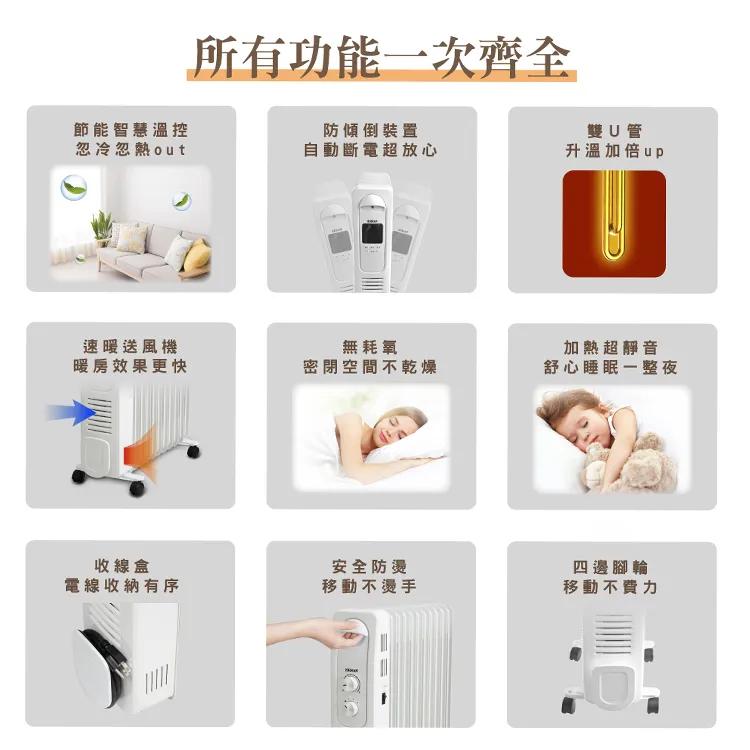 所有功能一次齊全

節能智慧溫控
忽冷忽熱out

防傾倒裝置
自動斷電超放心

雙U管
升溫加倍up

速暖送風機
暖房效果更快

無耗氧
密閉空間不乾燥

加熱超靜音
舒心睡眠一整夜

收線盒
電線收納有序

安全防燙
移動不燙手

四邊腳輪
移動不費力