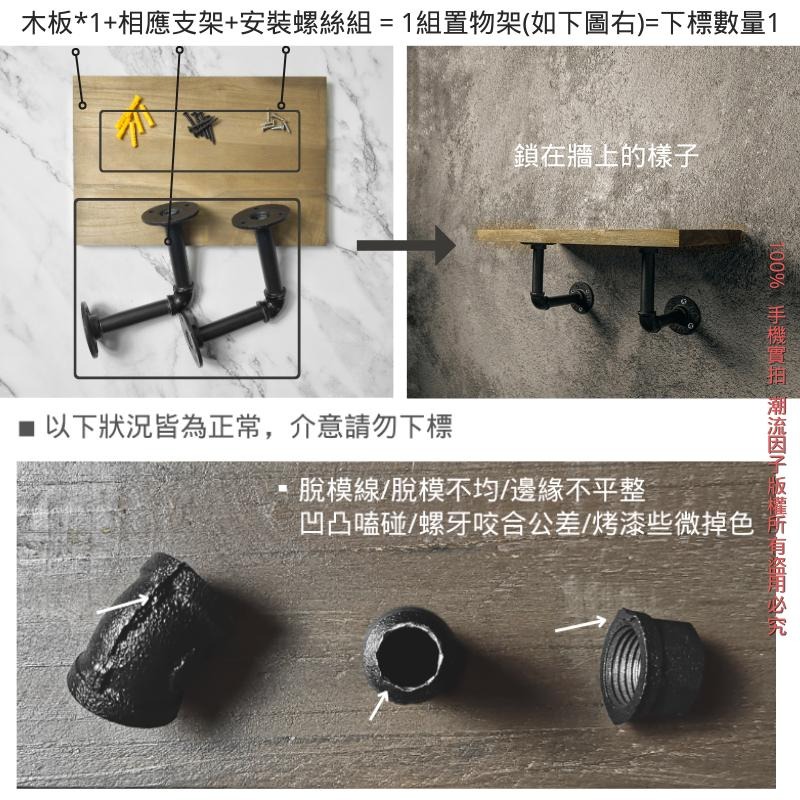 木板*1+相應支架+安裝螺絲組 = 1組置物架(如下圖右)=下標數量1

鎖在牆上的樣子

100% 手機實拍 潮流因子版權所有盜用必究

■ 以下狀況皆為正常，介意請勿下標

▪ 脫模線/脫模不均/邊緣不平整
凹凸嗑碰/螺牙咬合公差/烤漆些微掉色