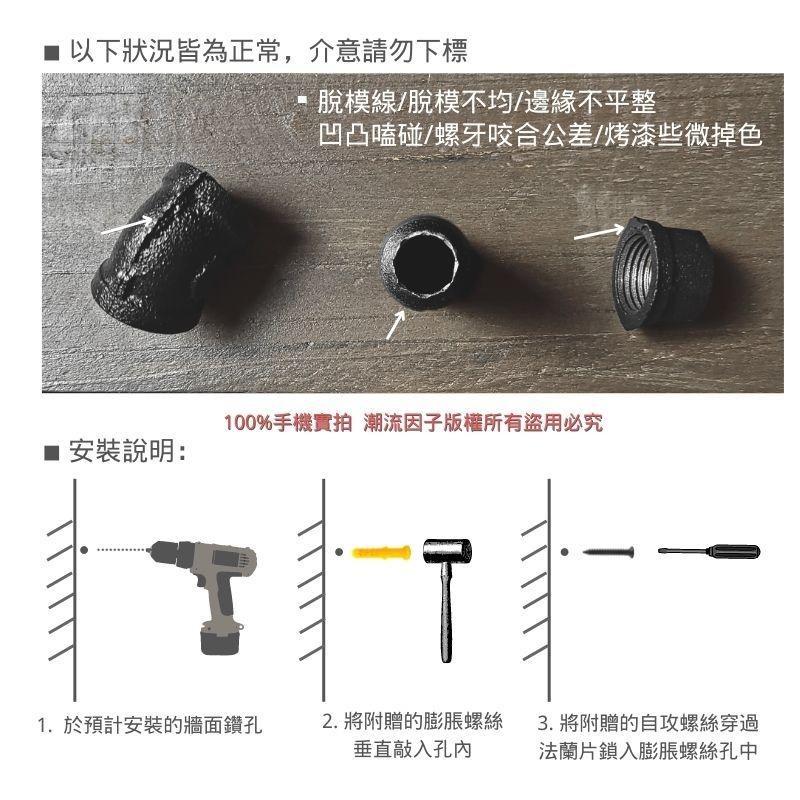 ■ 以下狀況皆為正常，介意請勿下標

▪ 脫模線/脫模不均/邊緣不平整
凹凸嗑碰/螺牙咬合公差/烤漆些微掉色

100%手機實拍 潮流因子版權所有盜用必究

■ 安裝說明：

1. 於預計安裝的牆面鑽孔

2. 將附贈的膨脹螺絲垂直敲入孔內

3. 將附贈的自攻螺絲穿過法蘭片鎖入膨脹螺絲孔中