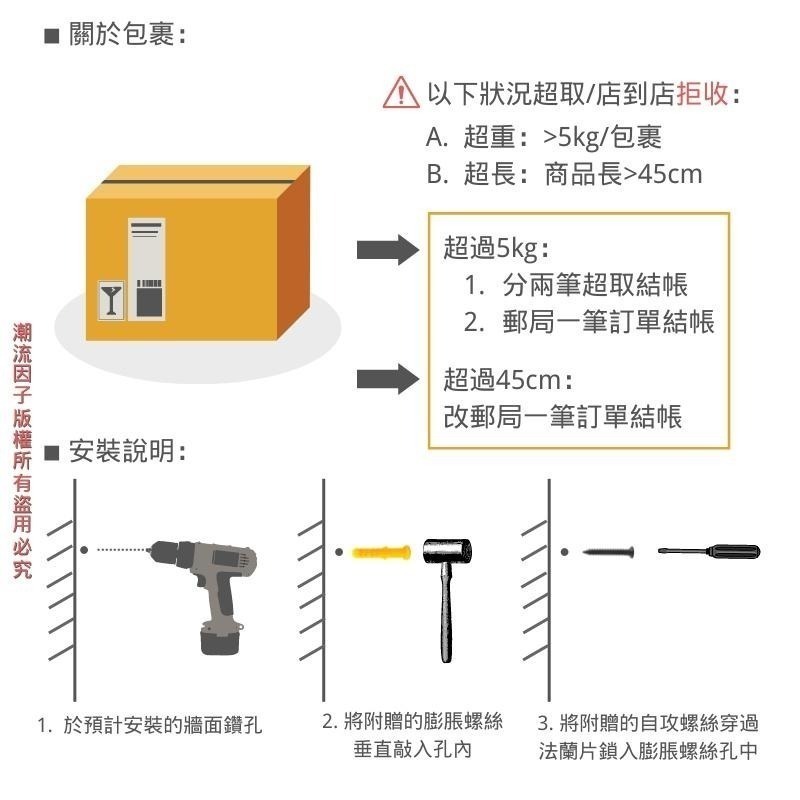 ■ 關於包裹：

以下狀況超取/店到店拒收：
A. 超重：>5kg/包裹
B. 超長：商品長>45cm

超過5kg：
1. 分兩筆超取結帳
2. 郵局一筆訂單結帳

超過45cm：
改郵局一筆訂單結帳

潮流因子版權所有盜用必究

■ 安裝說明：

1. 於預計安裝的牆面鑽孔

2. 將附贈的膨脹螺絲垂直敲入孔內

3. 將附贈的自攻螺絲穿過法蘭片鎖入膨脹螺絲孔中