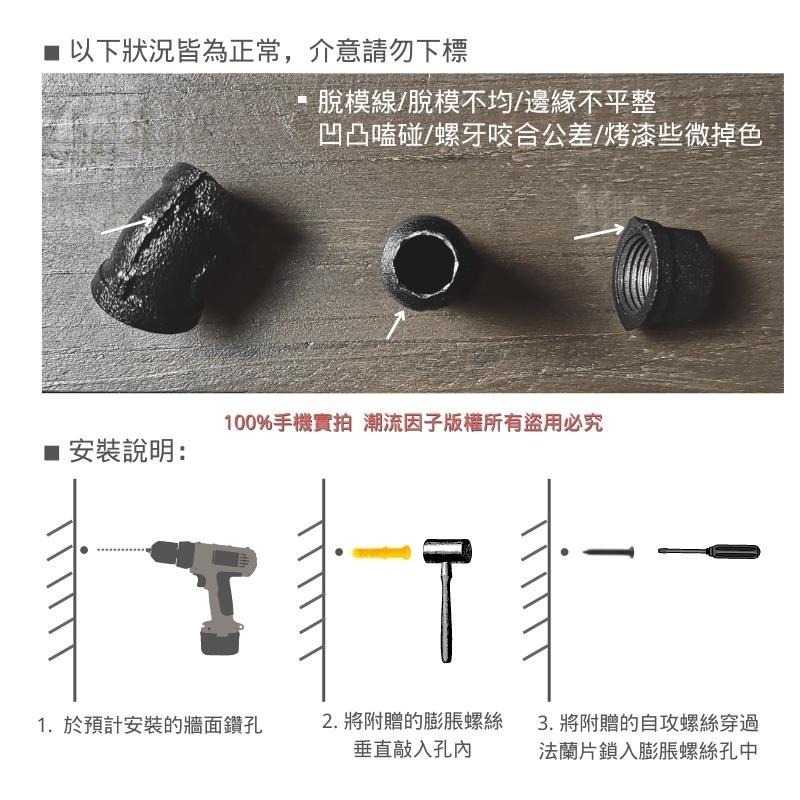 ■ 以下狀況皆為正常，介意請勿下標

▪ 脫模線/脫模不均/邊緣不平整
凹凸嗑碰/螺牙咬合公差/烤漆些微掉色

100%手機實拍 潮流因子版權所有盜用必究

■ 安裝說明：

1. 於預計安裝的牆面鑽孔

2. 將附贈的膨脹螺絲垂直敲入孔內

3. 將附贈的自攻螺絲穿過法蘭片鎖入膨脹螺絲孔中