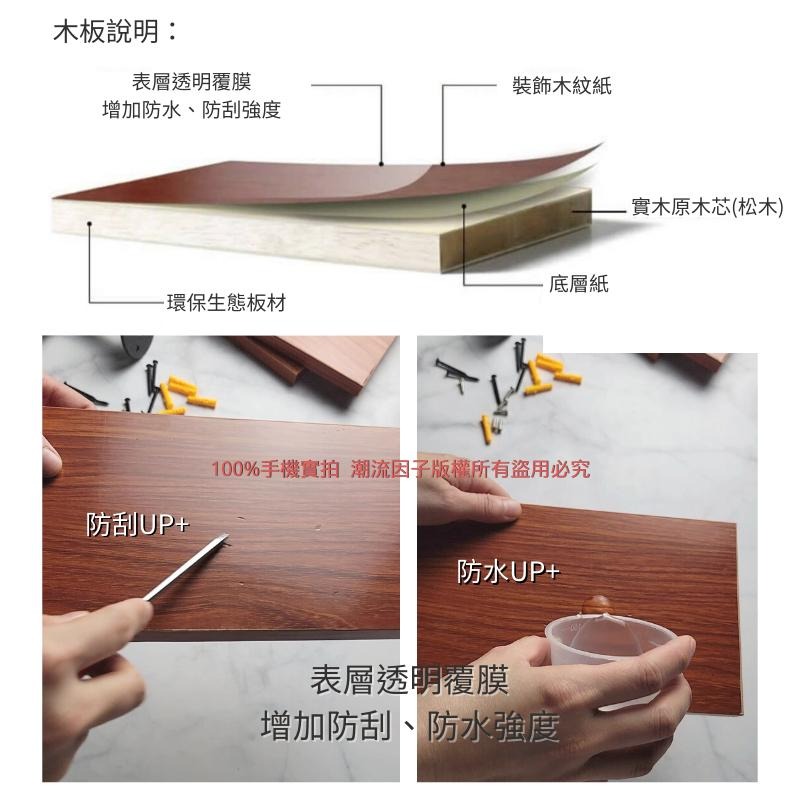 木板說明：

表層透明覆膜
增加防水、防刮強度

裝飾木紋紙

實木原木芯(松木)

底層紙

環保生態板材

100%手機實拍 潮流因子版權所有盜用必究

防刮UP+

防水UP+

表層透明覆膜
增加防刮、防水強度