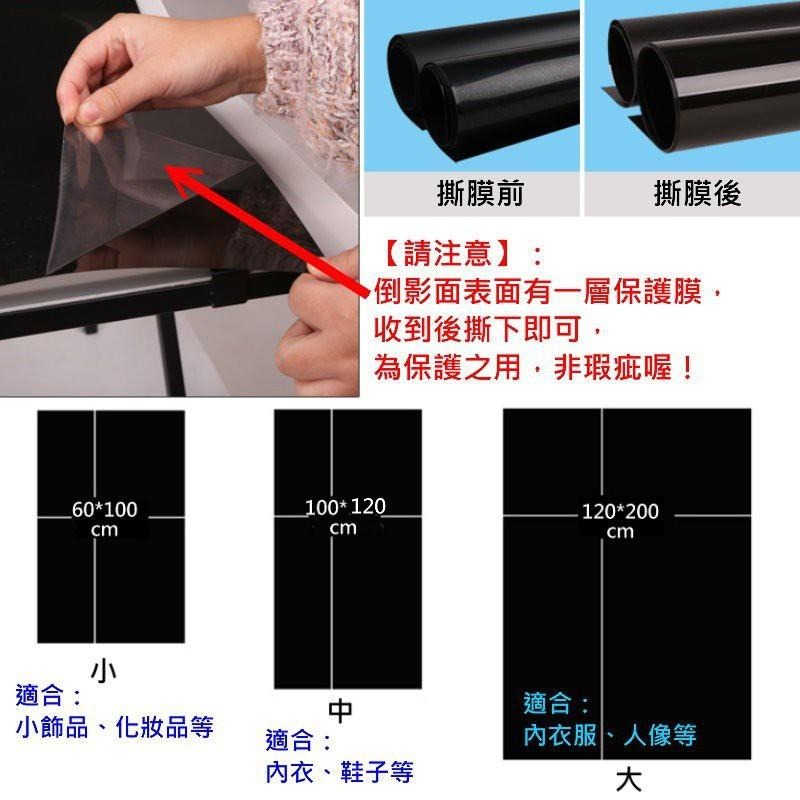 撕膜前

撕膜後

【請注意】：
倒影面表面有一層保護膜，
收到後撕下即可，
為保護之用，非瑕疵喔！

60*100 cm

小

適合：
小飾品、化妝品等

100*120 cm

中

適合：
內衣、鞋子等

120*200 cm

適合：
內衣服、人像等

大