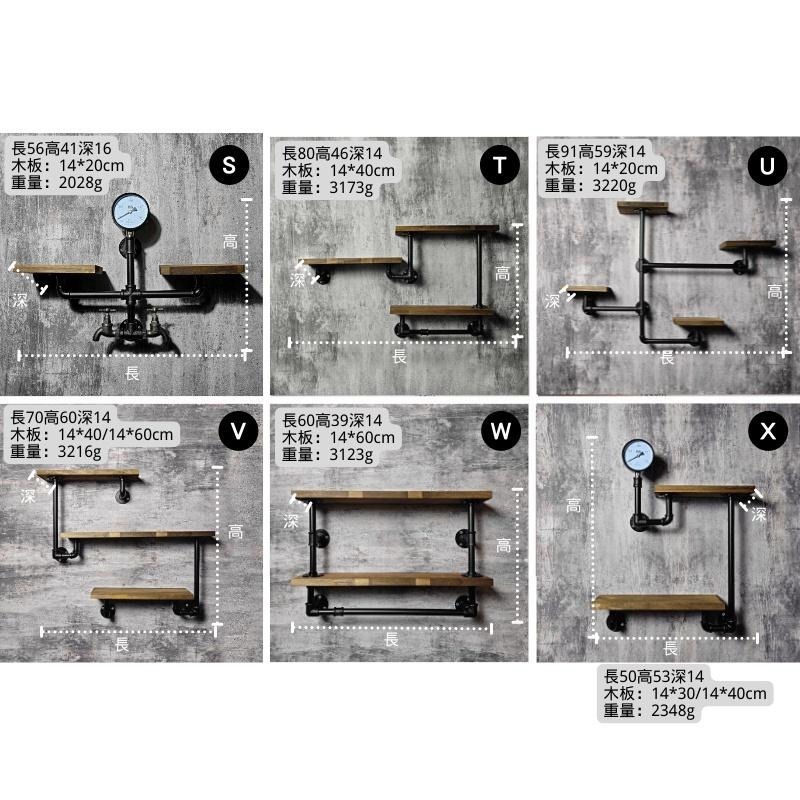 長56高41深16
木板：14*20cm
重量：2028g

S

高
深
長

長80高46深14
木板：14*40cm
重量：3173g

T

深
高
長

長91高59深14
木板：14*20cm
重量：3220g

U

深
高
長

長70高60深14
木板：14*40/14*60cm
重量：3216g

V

深
高
長

長60高39深14
木板：14*60cm
重量：3123g

W

深
高
長

X

高
深
長

長50高53深14
木板：14*30/14*40cm
重量：2348g