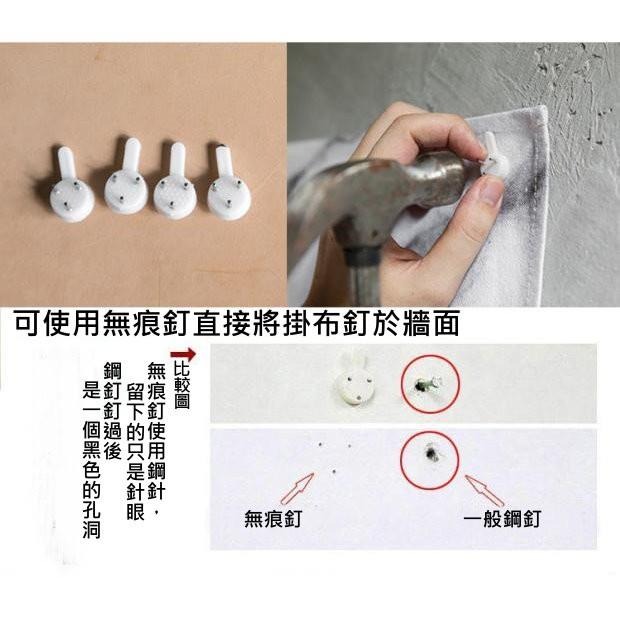 可使用無痕釘直接將掛布釘於牆面

比較圖

無痕釘使用鋼針，留下的只是針眼

鋼釘釘過後是一個黑色的孔洞

無痕釘

一般鋼釘