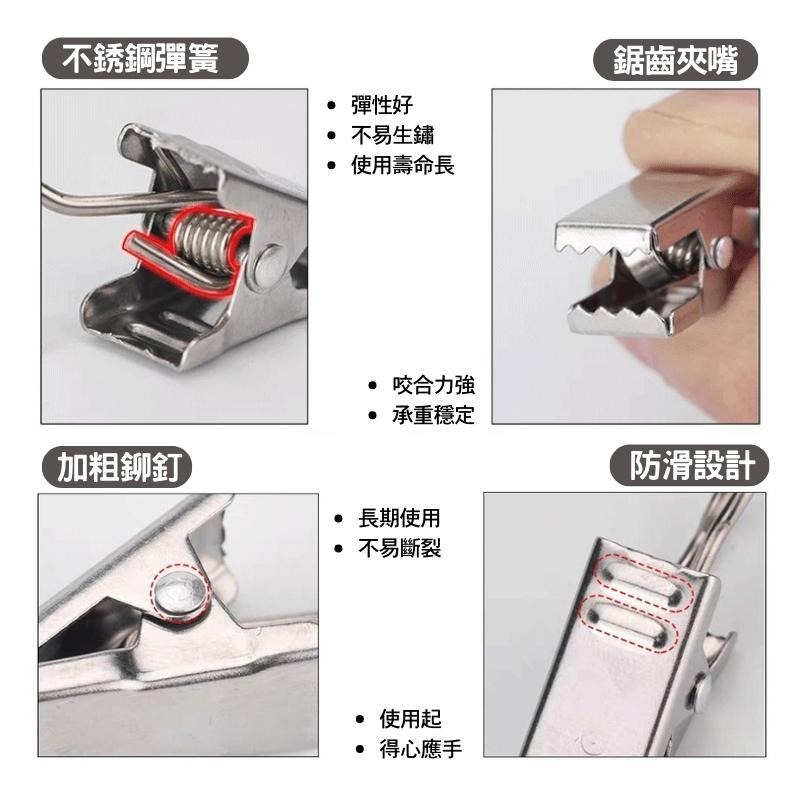 不銹鋼彈簧

• 彈性好
• 不易生鏽
• 使用壽命長

鋸齒夾嘴

• 咬合力強
• 承重穩定

加粗鉚釘

• 長期使用
• 不易斷裂

防滑設計

• 使用起
• 得心應手