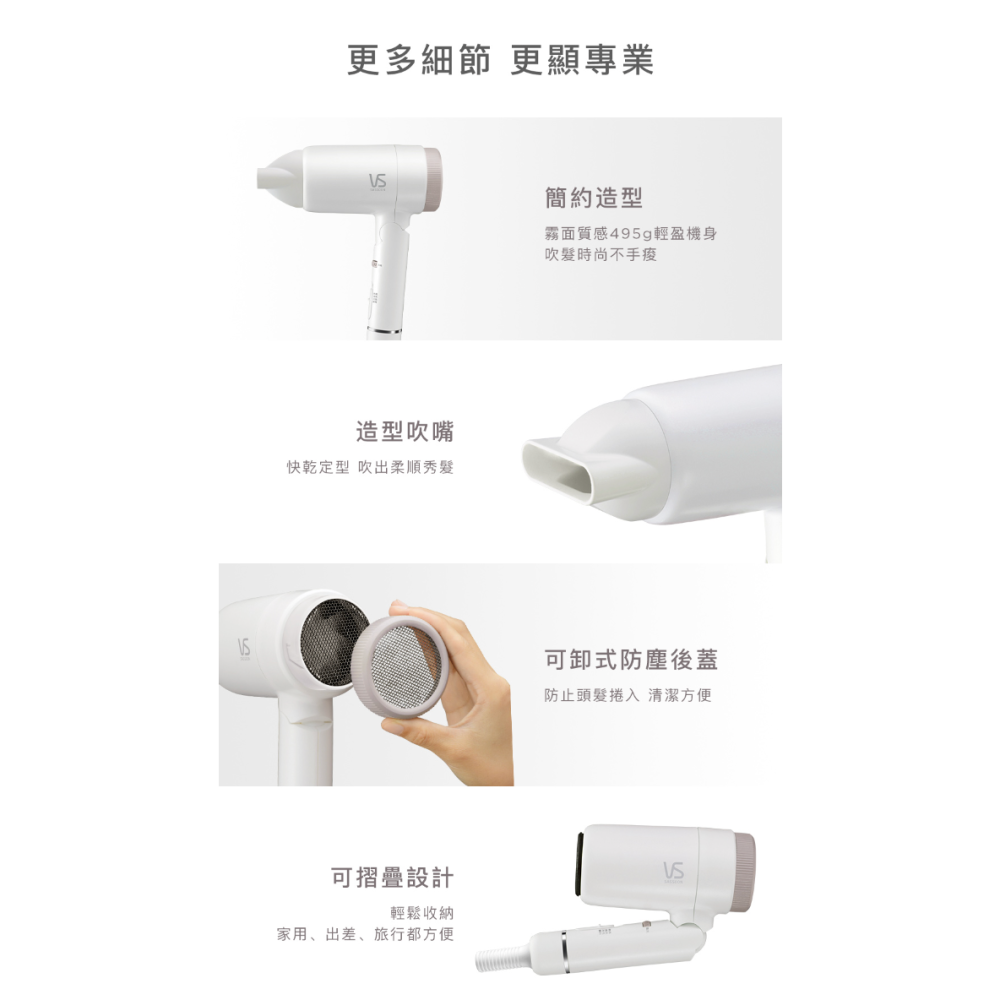 更多細節 更顯專業

VS

簡約造型

霧面質感495g輕盈機身
吹髮時尚不手痠

造型吹嘴

快乾定型 吹出柔順秀髮

VS

可卸式防塵後蓋

防止頭髮捲入 清潔方便

可摺疊設計

輕鬆收納
家用、出差、旅行都方便

VS