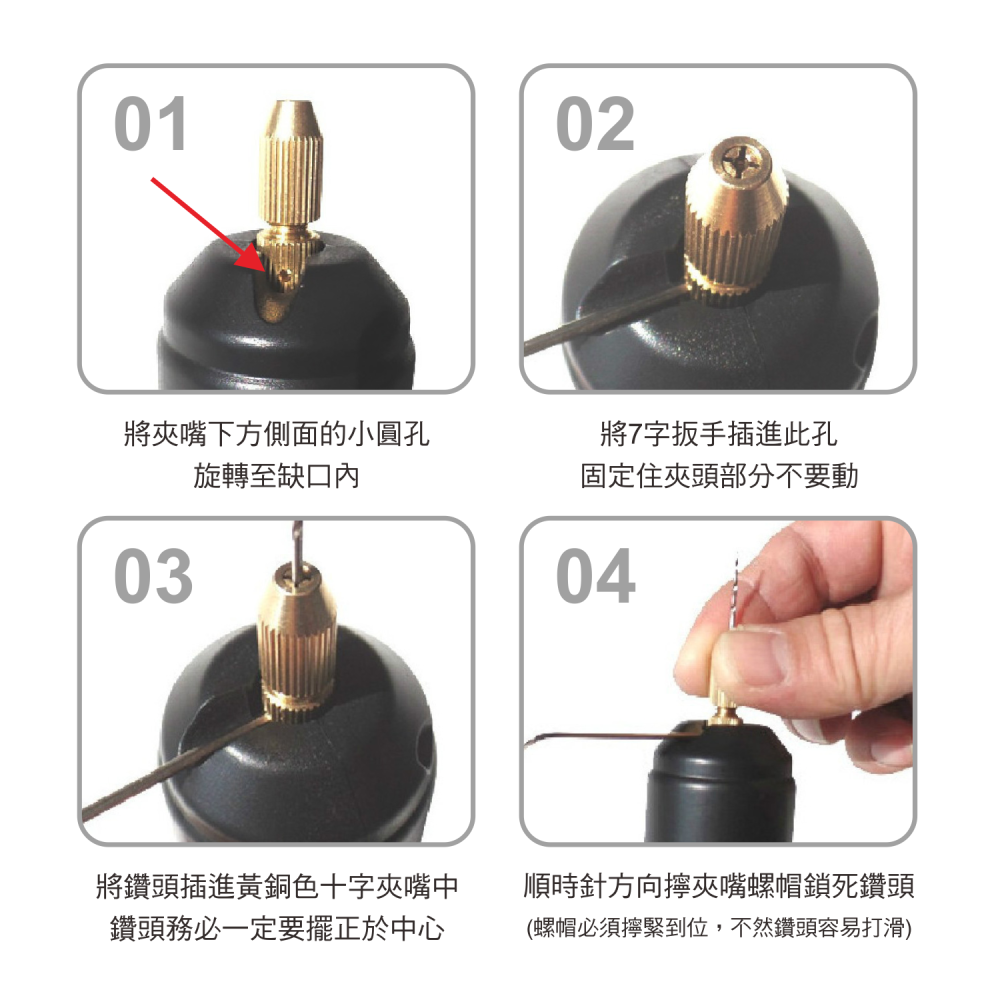 01

將夾嘴下方側面的小圓孔
旋轉至缺口內

02

將7字扳手插進此孔
固定住夾頭部分不要動

03

將鑽頭插進黃銅色十字夾嘴中
鑽頭務必一定要擺正於中心

04

順時針方向擰夾嘴螺帽鎖死鑽頭
(螺帽必須擰緊到位，不然鑽頭容易打滑)