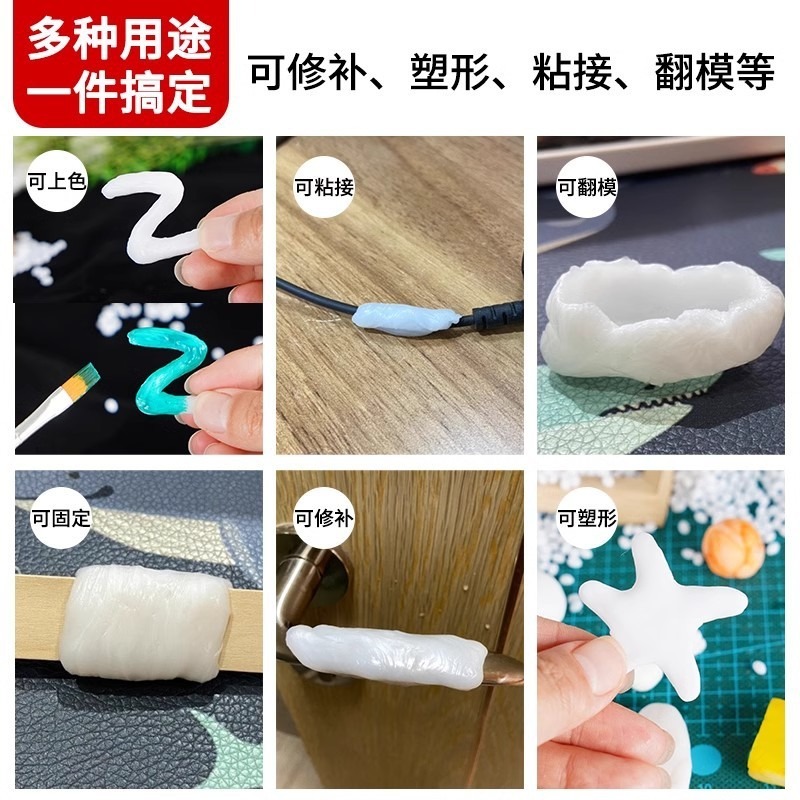 多种用途
一件搞定

可修补、塑形、粘接、翻模等

可上色

可粘接

可翻模

可固定

可修补

可塑形