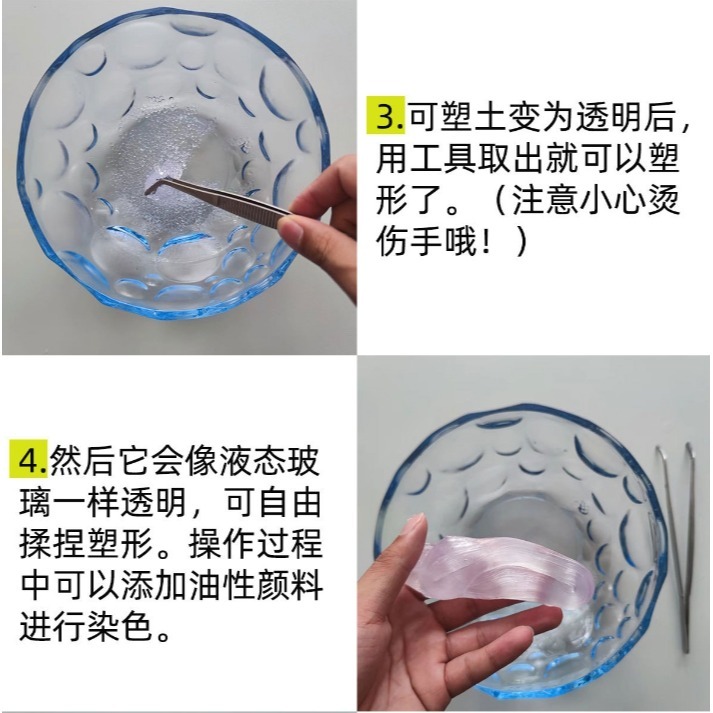 3.可塑土变为透明后，用工具取出就可以塑形了。（注意小心烫伤手哦！）

4.然后它会像液态玻璃一样透明，可自由揉捏塑形。操作过程中可以添加油性颜料进行染色。