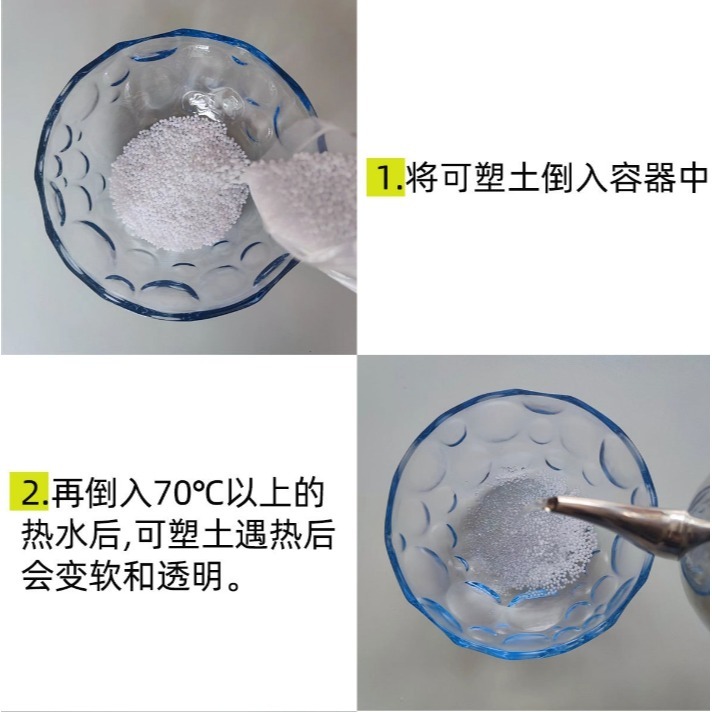 1.将可塑土倒入容器中

2.再倒入70℃以上的热水后,可塑土遇热后会变软和透明。