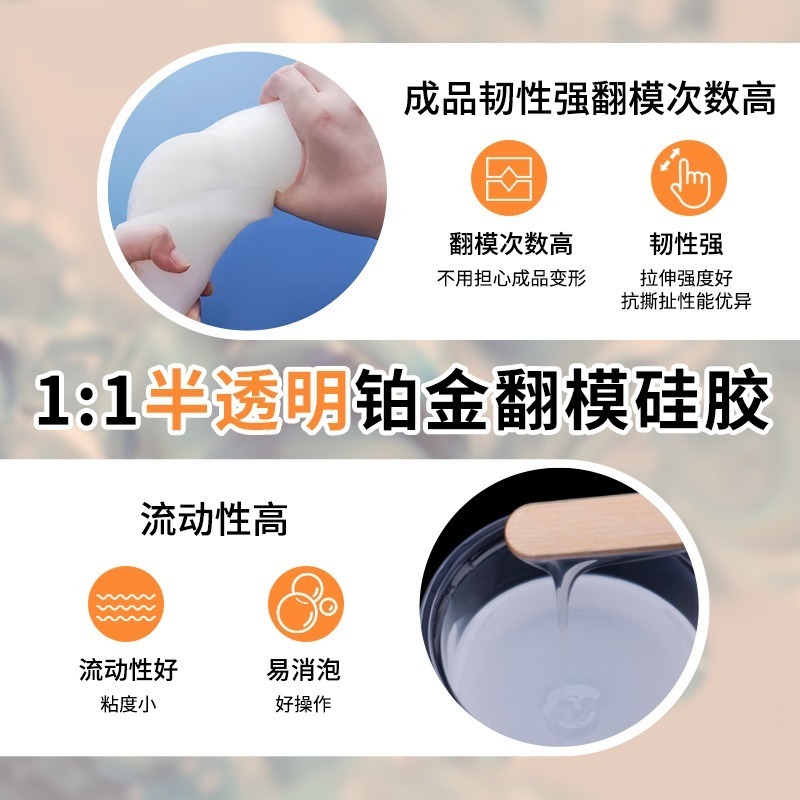 成品韧性强翻模次数高

翻模次数高
不用担心成品变形

韧性强
拉伸强度好
抗撕扯性能优异

1:1半透明铂金翻模硅胶

流动性高

流动性好
粘度小

易消泡
好操作