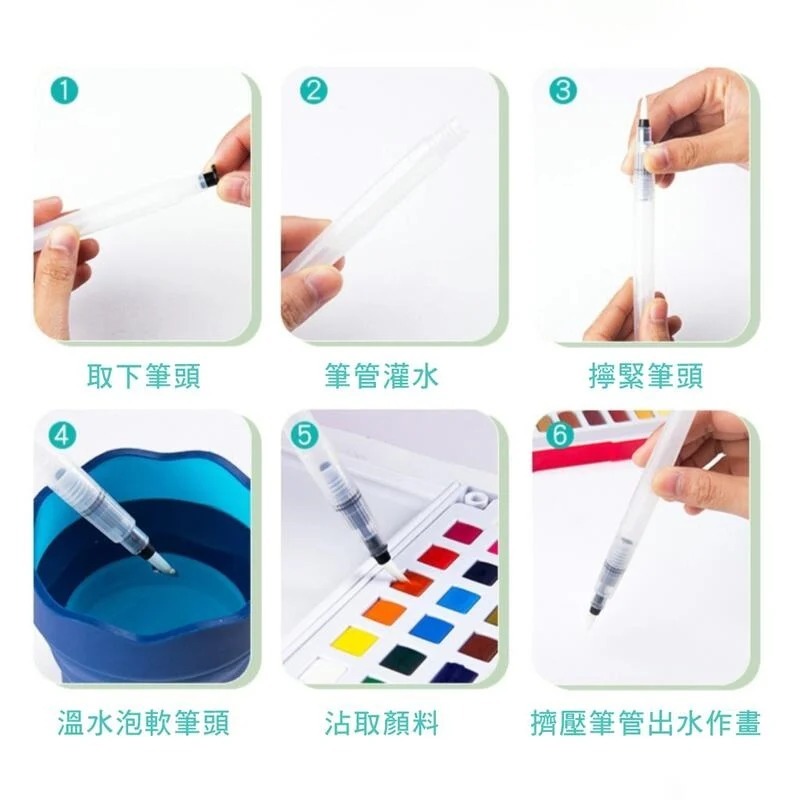 1
取下筆頭

2
筆管灌水

3
擰緊筆頭

4
溫水泡軟筆頭

5
沾取顏料

6
擠壓筆管出水作畫