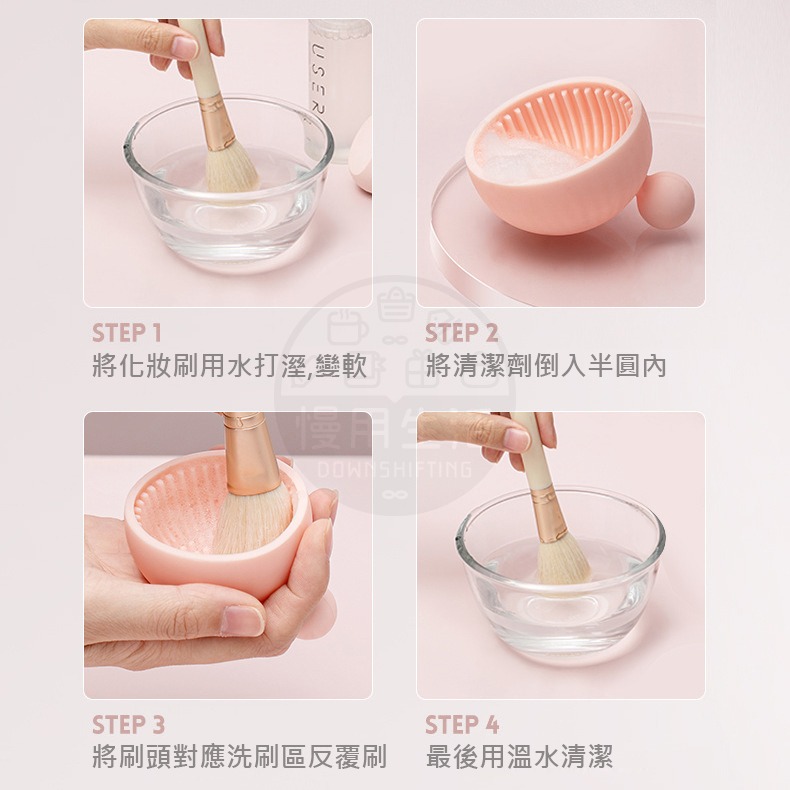 USER

STEP 1
將化妝刷用水打溼,變軟

STEP 2
將清潔劑倒入半圓內

慢用生活
DOWNSHIFTING

STEP 3
將刷頭對應洗刷區反覆刷

STEP 4
最後用溫水清潔