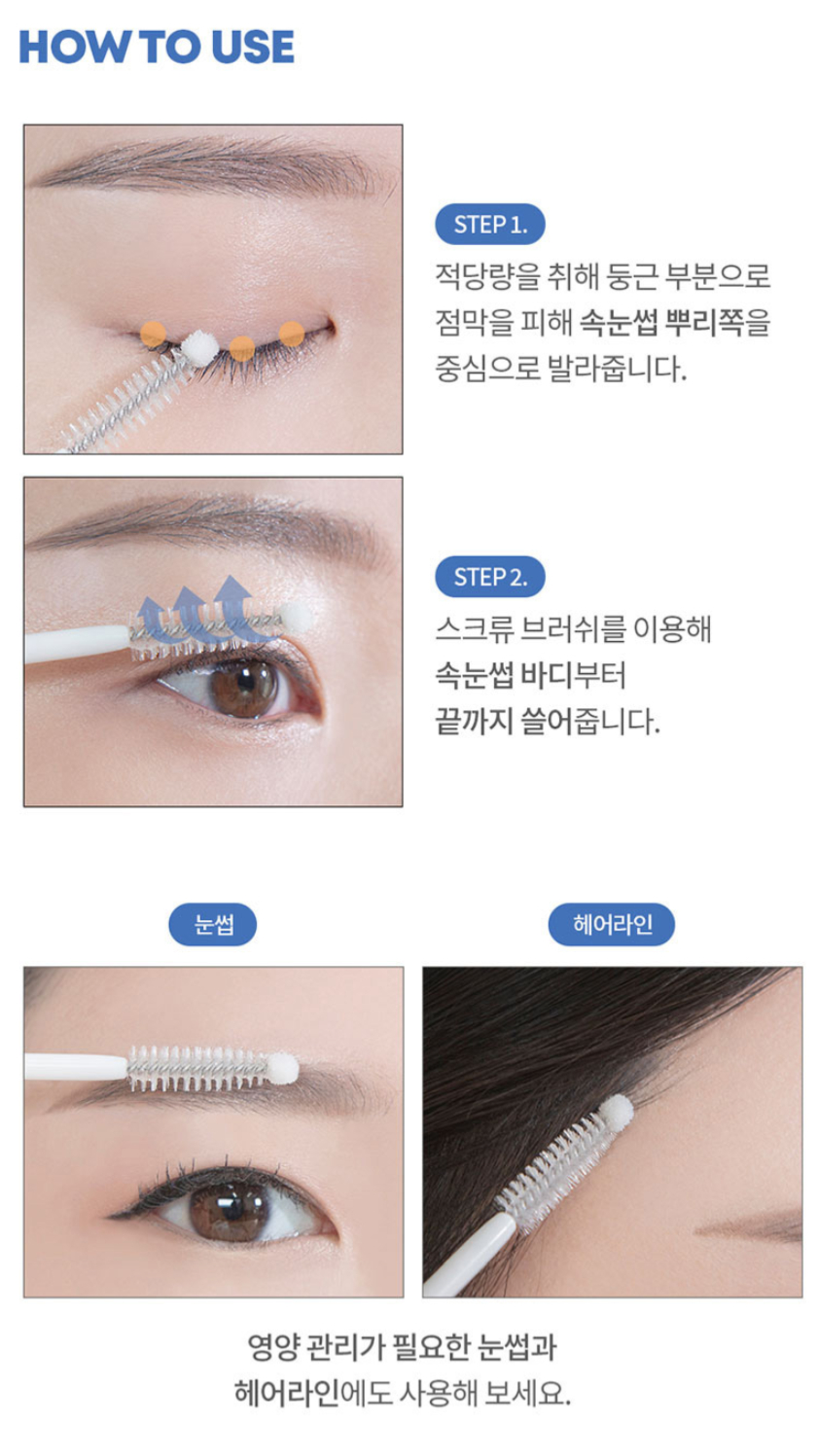 HOW TO USE

STEP 1.

적당량을 취해 둥근 부분으로 점막을 피해 속눈썹 뿌리쪽을 중심으로 발라줍니다.

STEP 2.

스크류 브러쉬를 이용해 속눈썹 바디부터 끝까지 쓸어줍니다.

눈썹

헤어라인

영양 관리가 필요한 눈썹과 헤어라인에도 사용해 보세요.