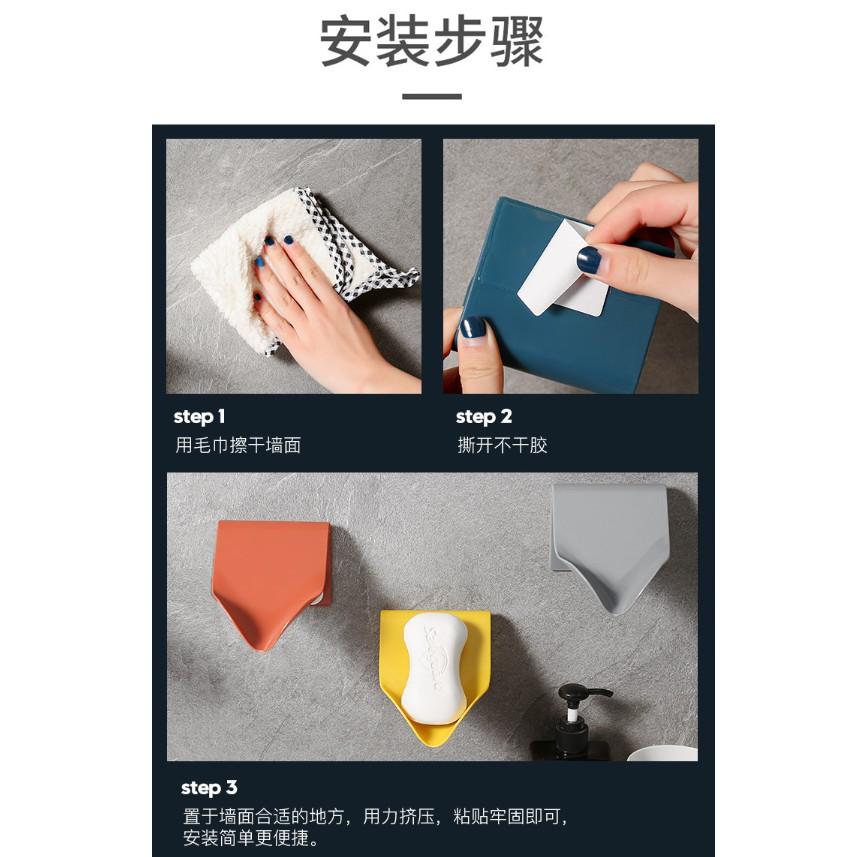 安装步骤

step 1
用毛巾擦干墙面

step 2
撕开不干胶

step 3
置于墙面合适的地方，用力挤压，粘贴牢固即可，安装简单更便捷。