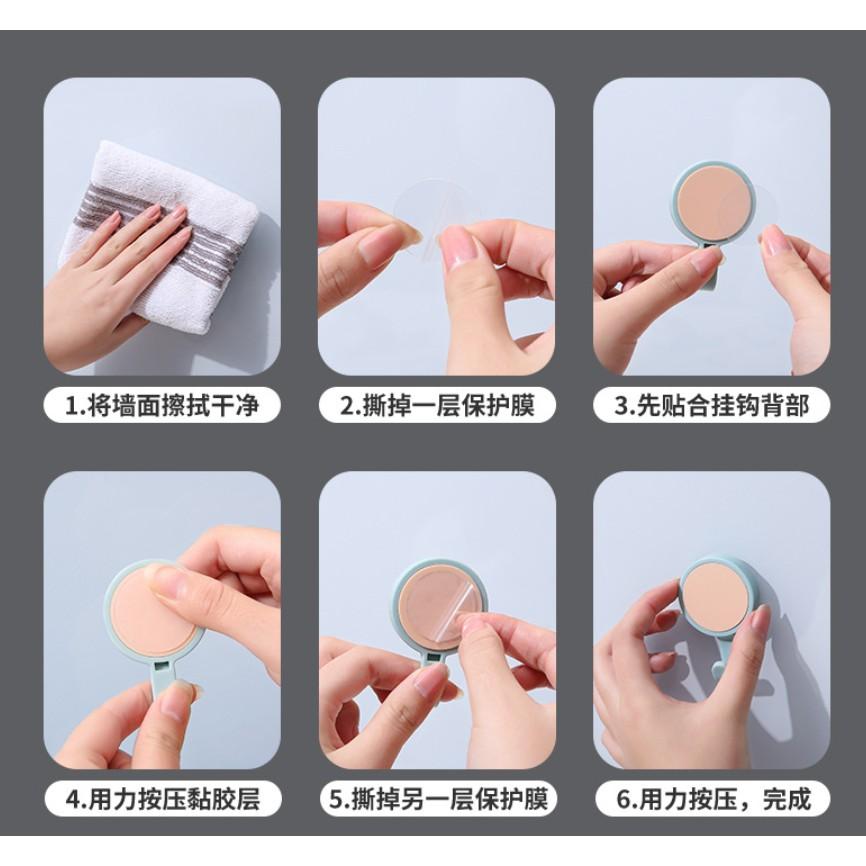 1.将墙面擦拭干净

2.撕掉一层保护膜

3.先贴合挂钩背部

4.用力按压黏胶层

5.撕掉另一层保护膜

6.用力按压，完成