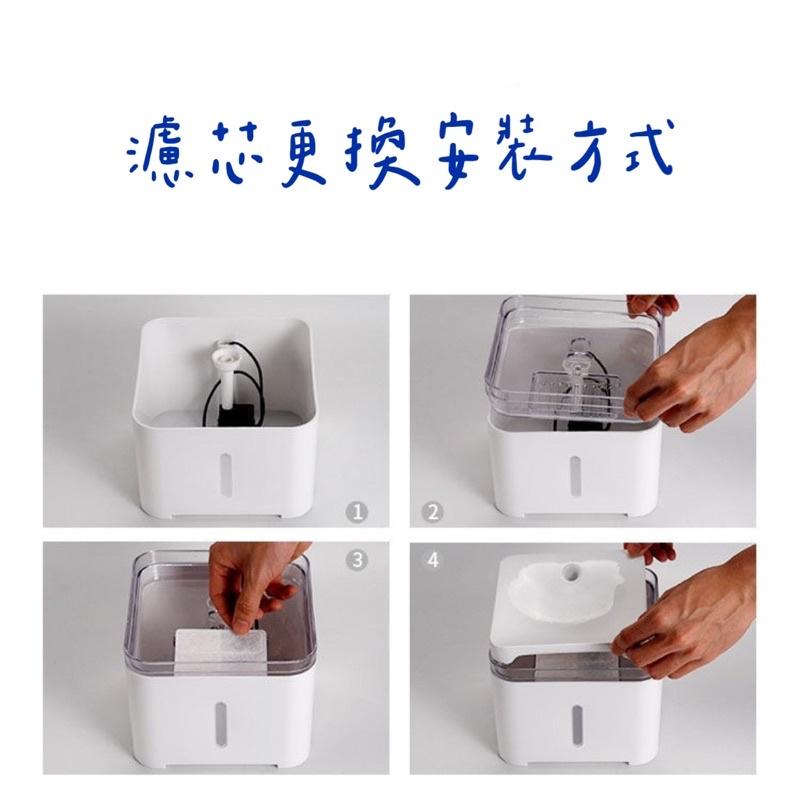 濾芯更換安裝方式

1

2

3

4