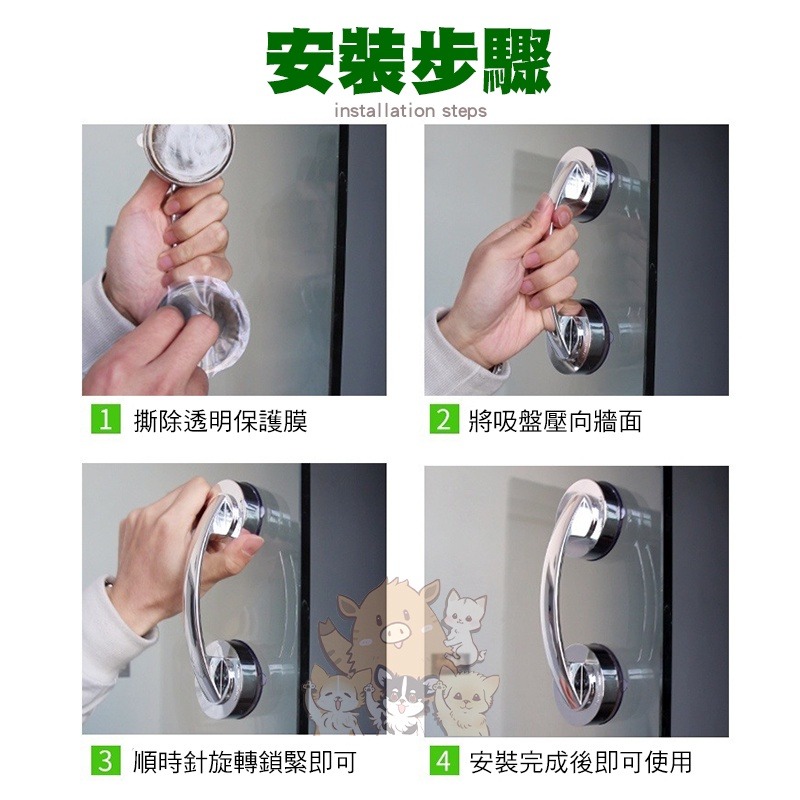 安裝步驟
installation steps

1 撕除透明保護膜

2 將吸盤壓向牆面

3 順時針旋轉鎖緊即可

4 安裝完成後即可使用