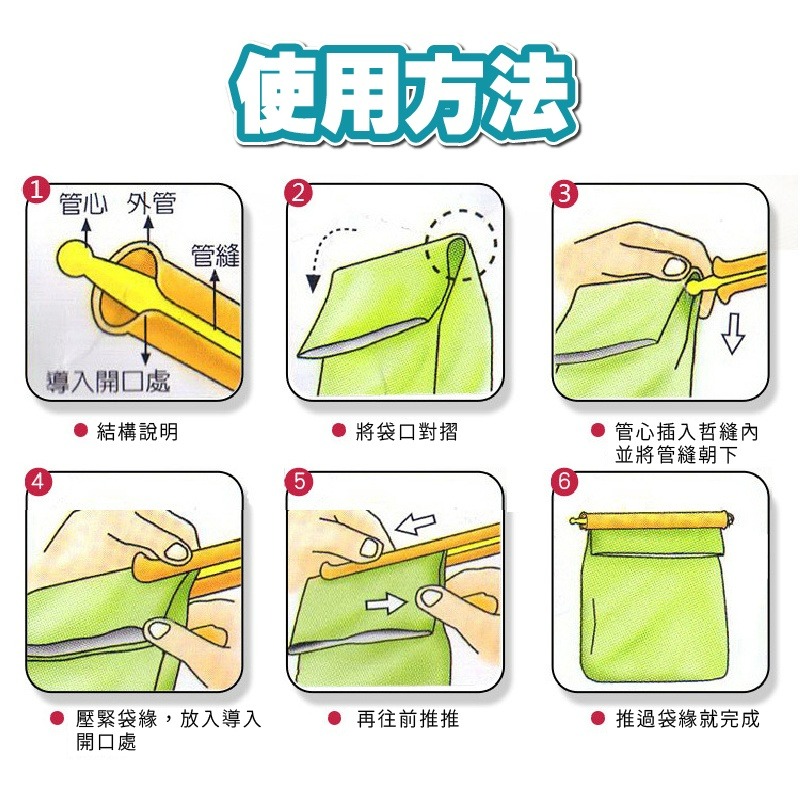 使用方法

1
管心 外管
管縫
導入開口處
● 結構說明

2
● 將袋口對摺

3
● 管心插入哲縫內並將管縫朝下

4
● 壓緊袋緣，放入導入開口處

5
● 再往前推推

6
● 推過袋緣就完成