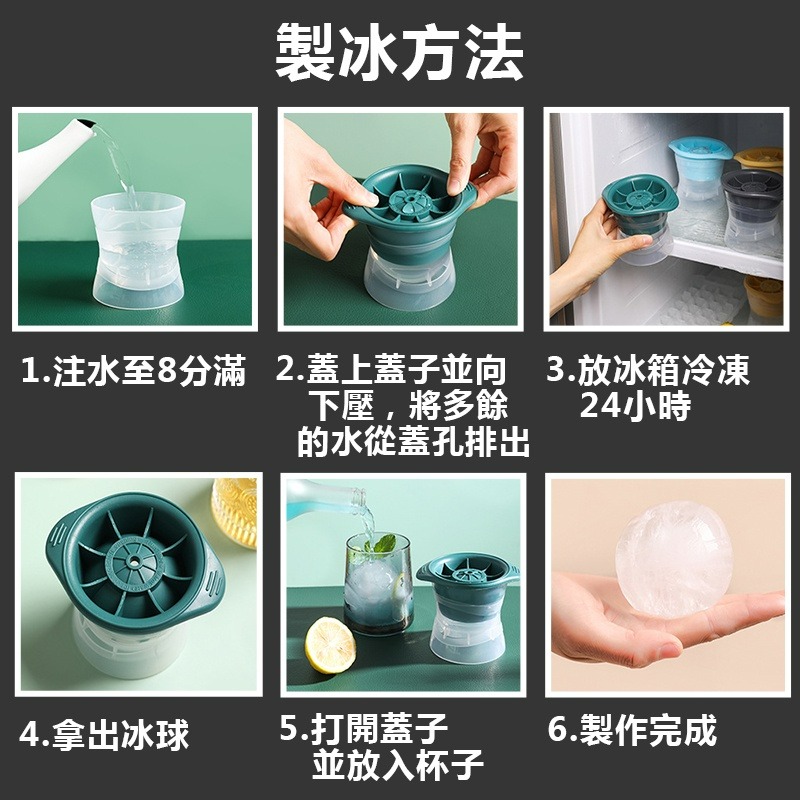 製冰方法

1.注水至8分滿

2.蓋上蓋子並向下壓，將多餘的水從蓋孔排出

3.放冰箱冷凍24小時

4.拿出冰球

5.打開蓋子並放入杯子

6.製作完成