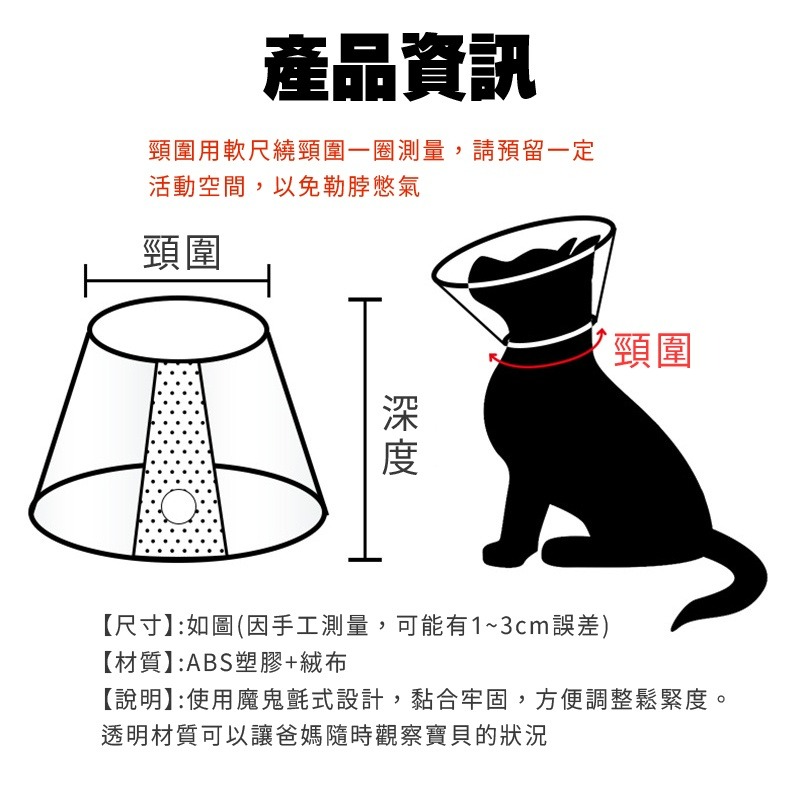 產品資訊

頸圍用軟尺繞頸圍一圈測量，請預留一定活動空間，以免勒脖憋氣

頸圍

深度

頸圍

【尺寸】:如圖(因手工測量，可能有1~3cm誤差)
【材質】:ABS塑膠+絨布
【說明】:使用魔鬼氈式設計，黏合牢固，方便調整鬆緊度。透明材質可以讓爸媽隨時觀察寶貝的狀況