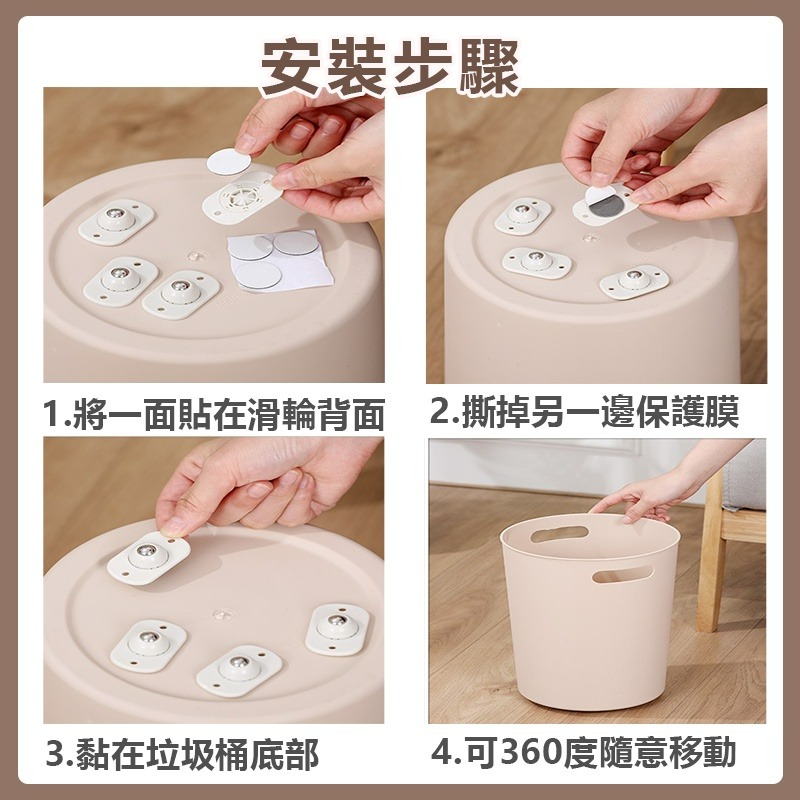 安裝步驟

1.將一面貼在滑輪背面

2.撕掉另一邊保護膜

3.黏在垃圾桶底部

4.可360度隨意移動